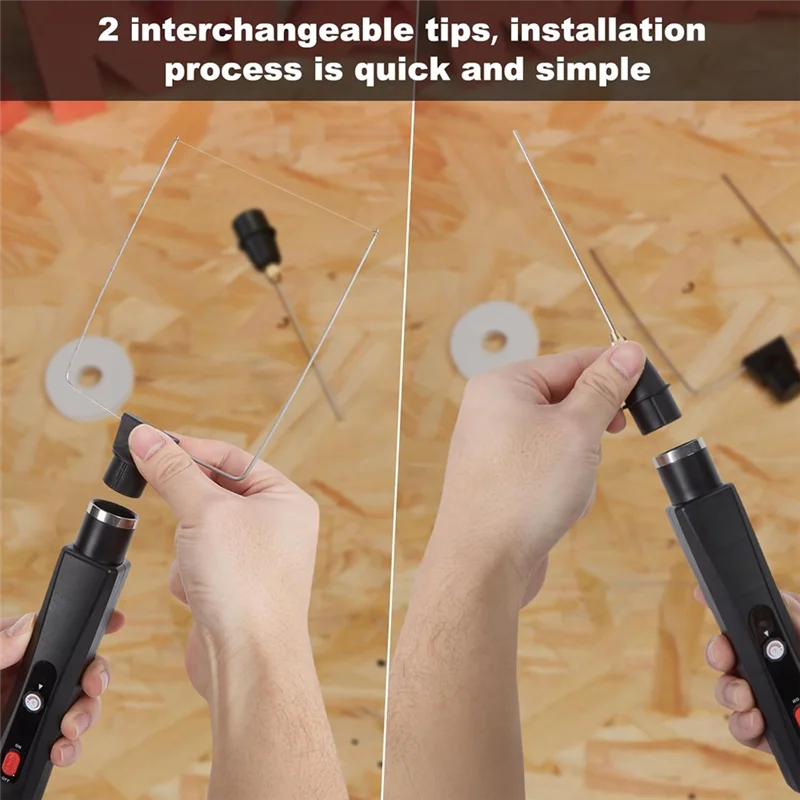 2 interchangeable tips, installation process is quick and simple

ON
OFF