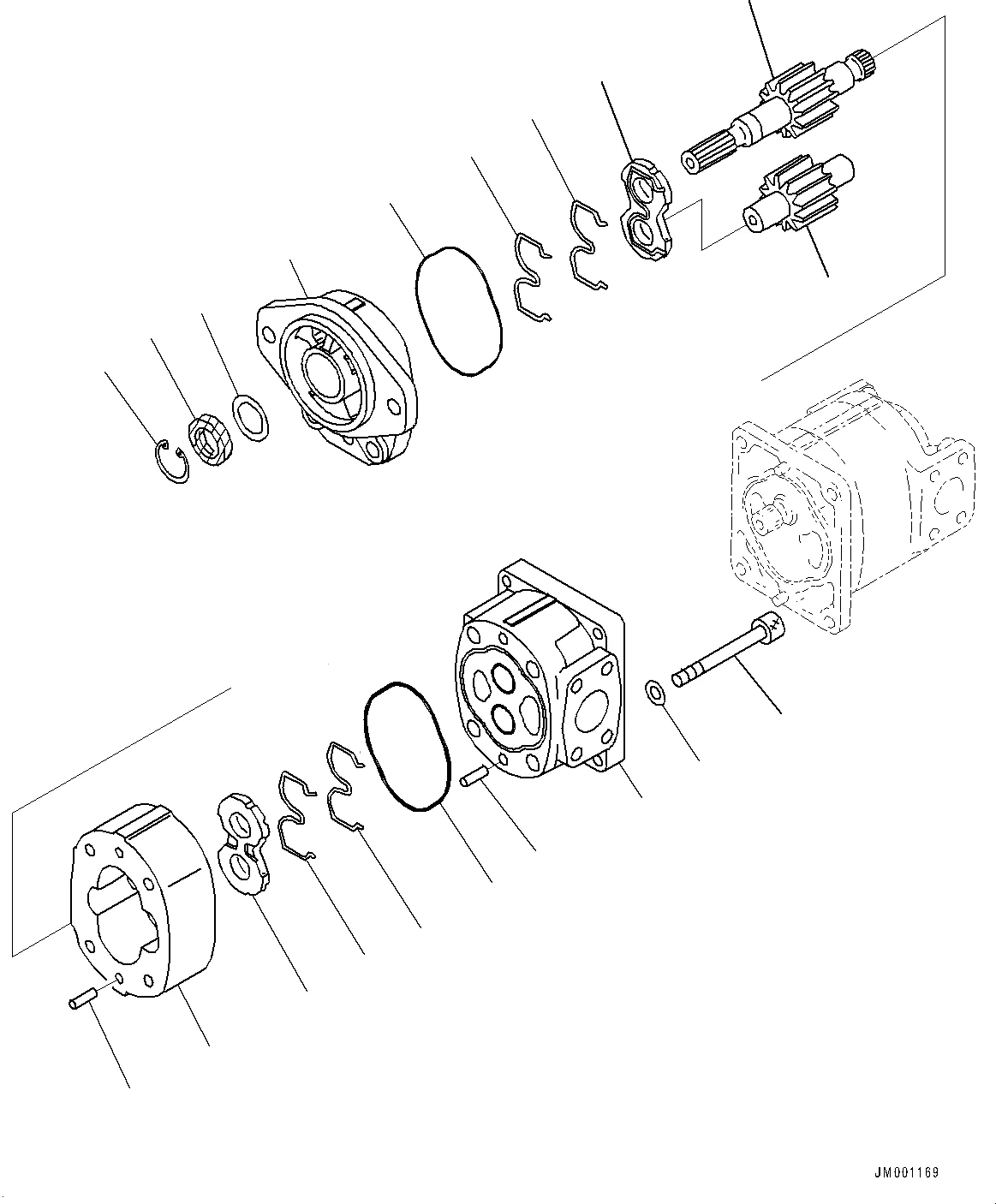 JM001169