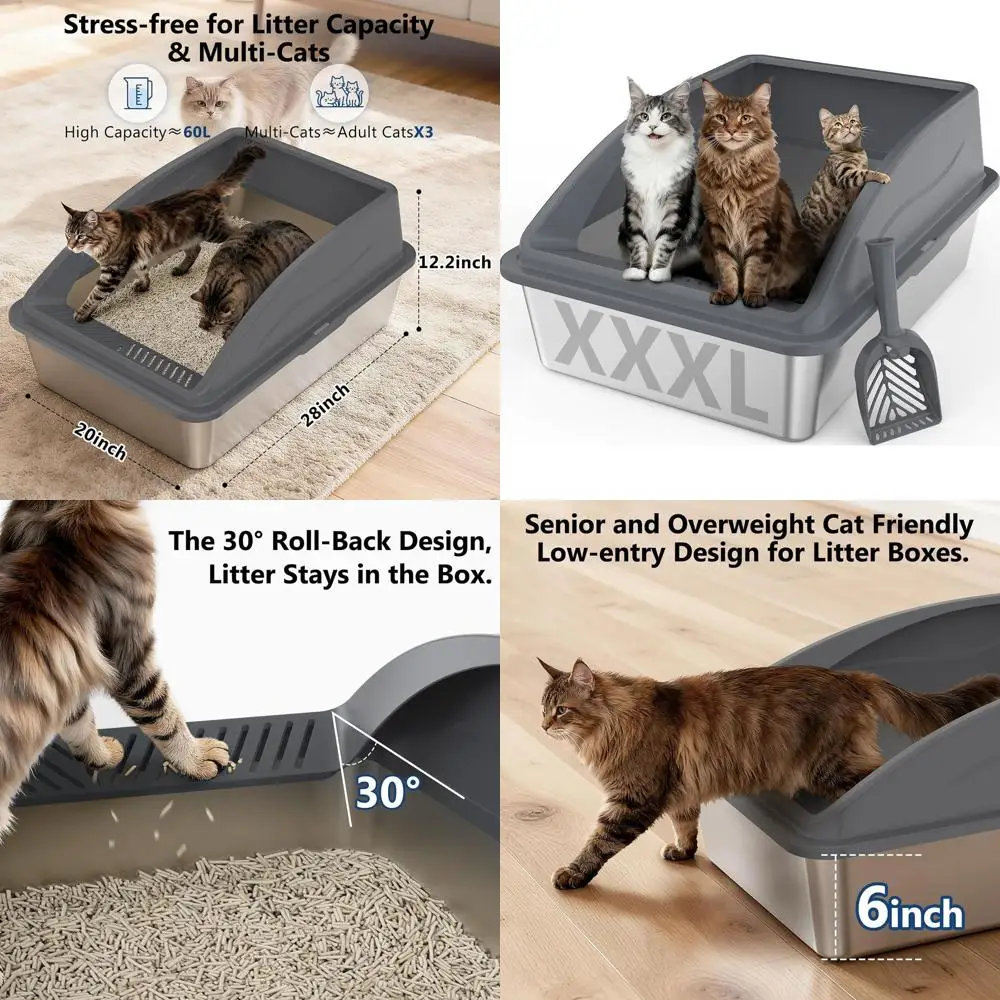 Stress-free for Litter Capacity & Multi-Cats

High Capacity≈60L

Multi-Cats≈Adult CatsX3

12.2inch

28inch

20inch

XXXL

The 30° Roll-Back Design, Litter Stays in the Box.

30°

Senior and Overweight Cat Friendly Low-entry Design for Litter Boxes.

6inch