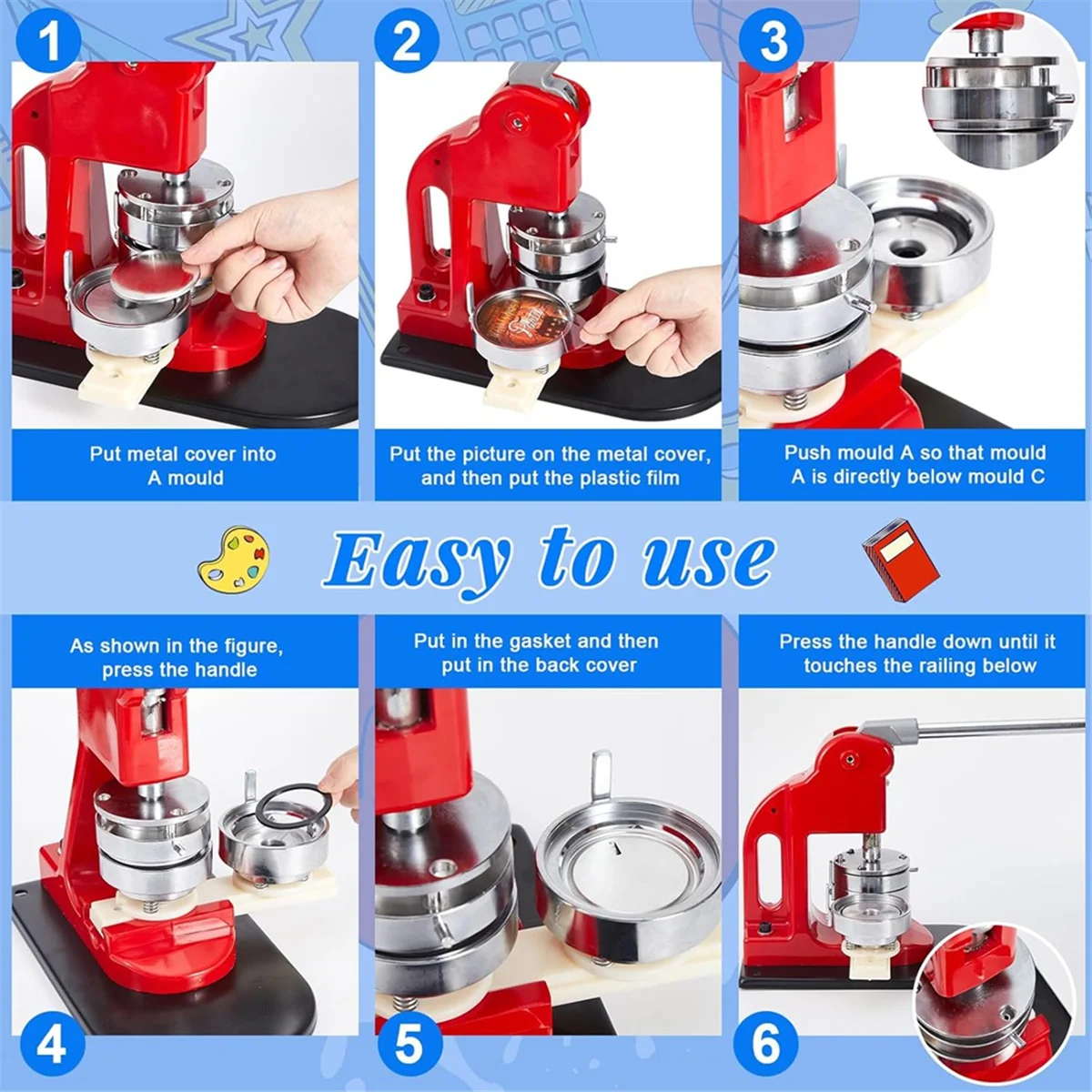 1

Put metal cover into A mould

2

Put the picture on the metal cover, and then put the plastic film

3

Push mould A so that mould A is directly below mould C

Easy to use

As shown in the figure, press the handle

4

Put in the gasket and then put in the back cover

5

Press the handle down until it touches the railing below

6