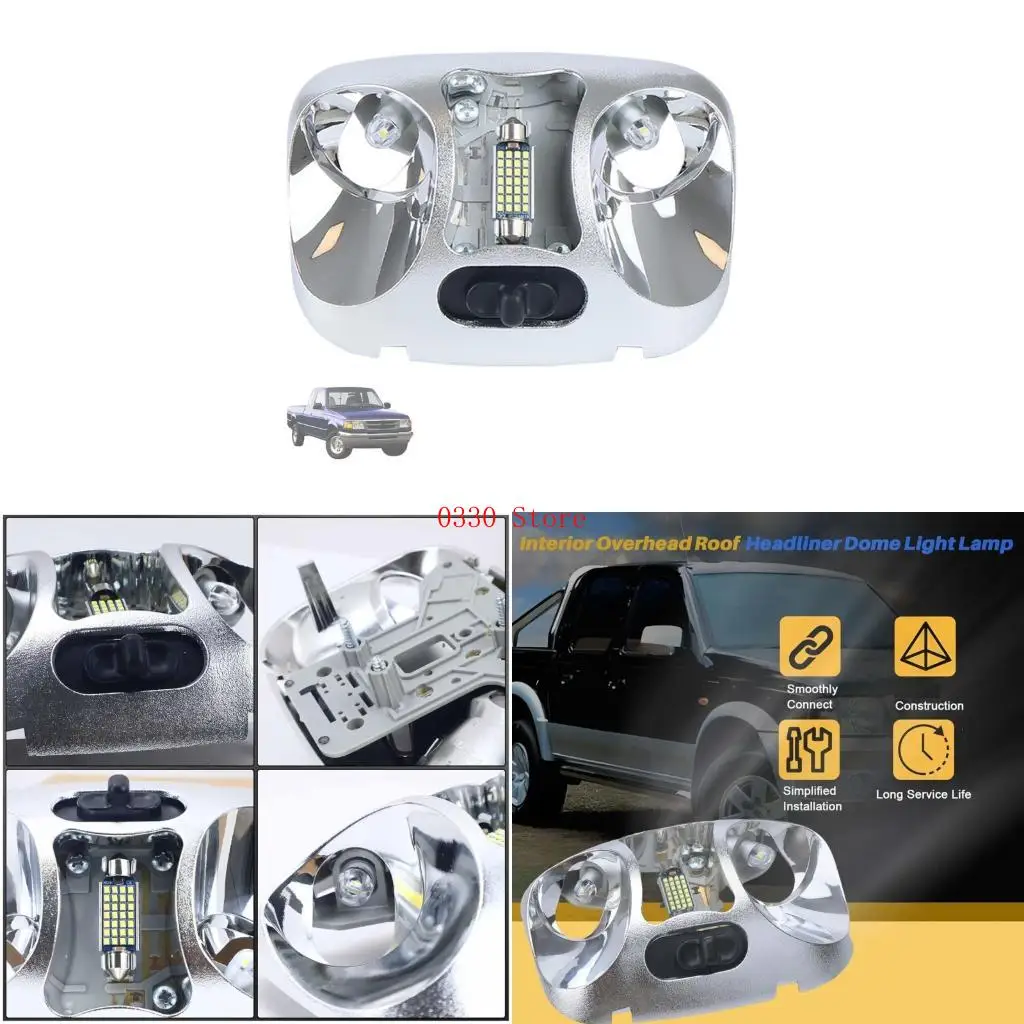 0330 Store

Interior Overhead Roof Headliner Dome Light Lamp

Smoothly Connect

Construction

Simplified Installation

Long Service Life