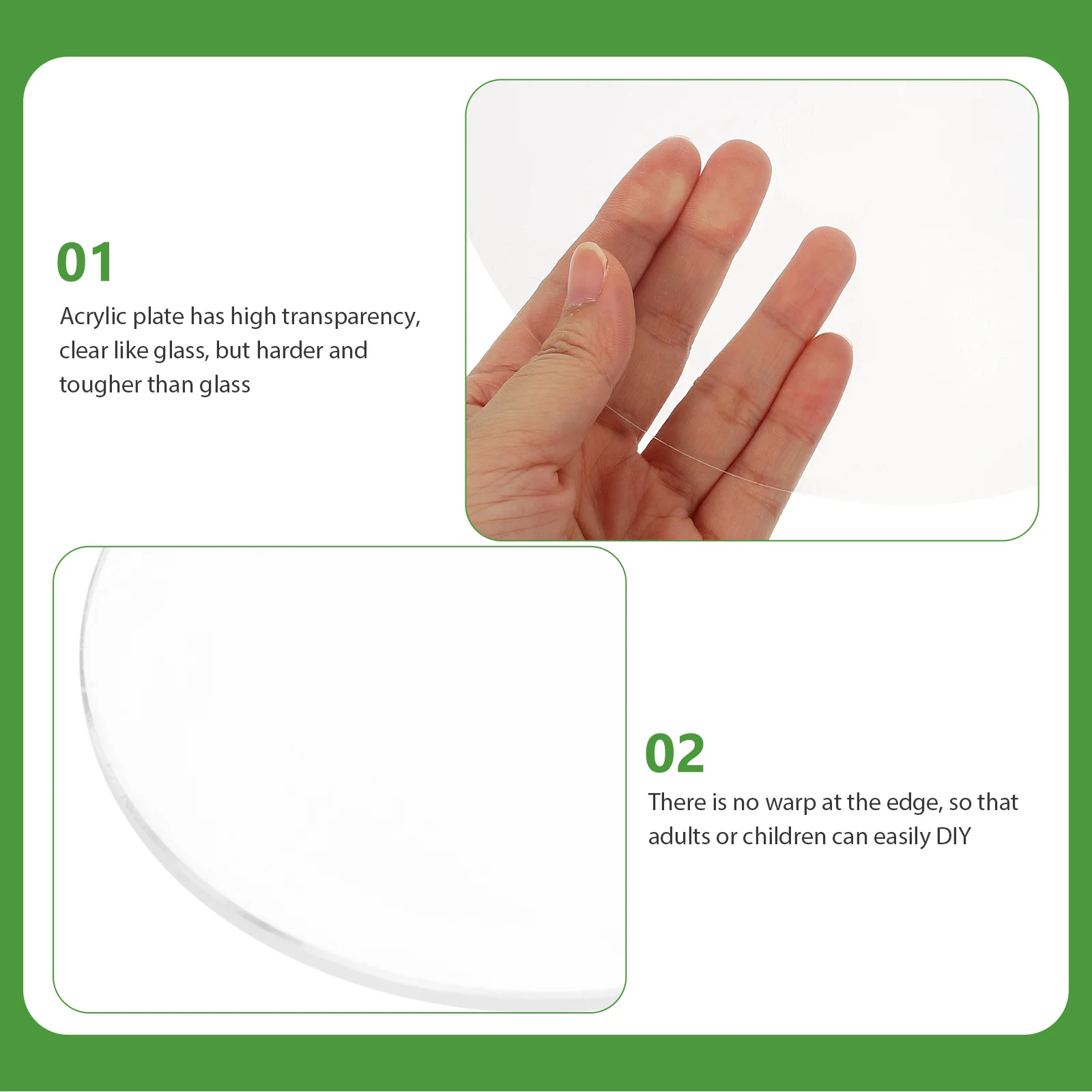 01

Acrylic plate has high transparency, clear like glass, but harder and tougher than glass

02

There is no warp at the edge, so that adults or children can easily DIY