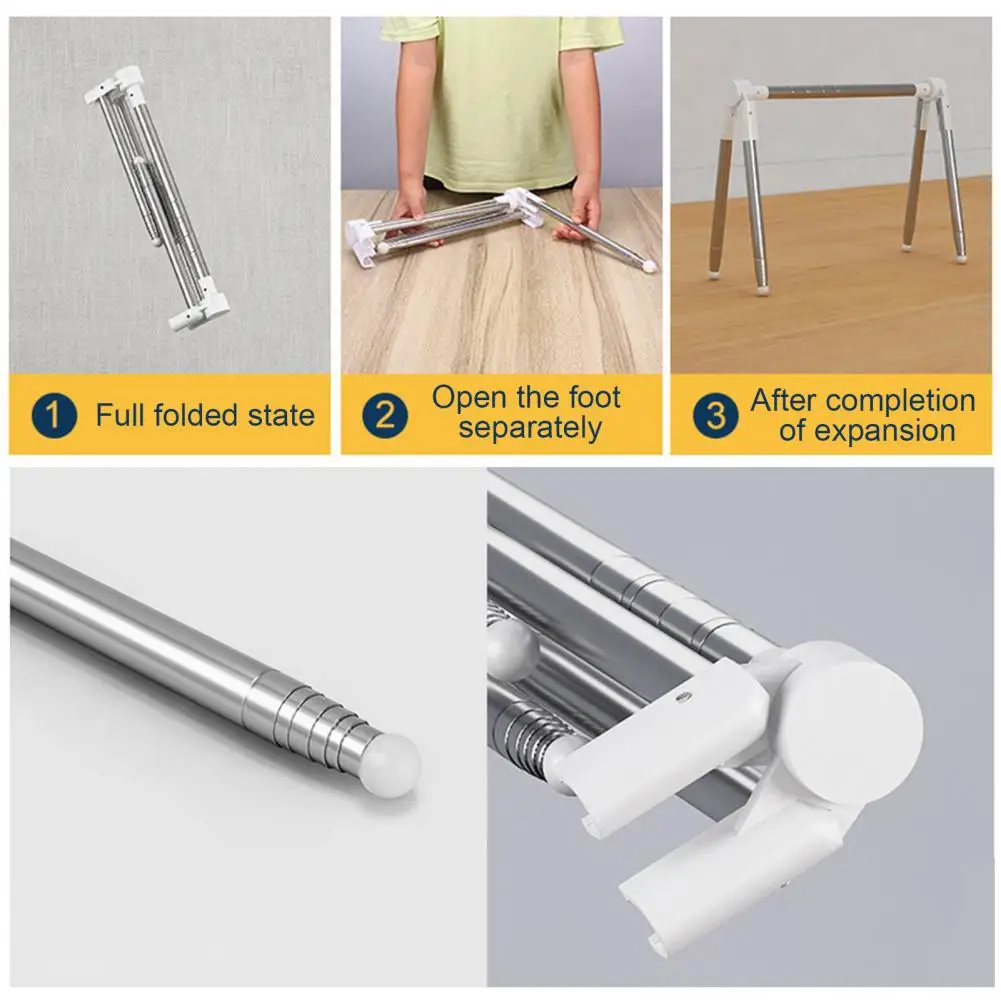 1 Full folded state

2 Open the foot separately

3 After completion of expansion