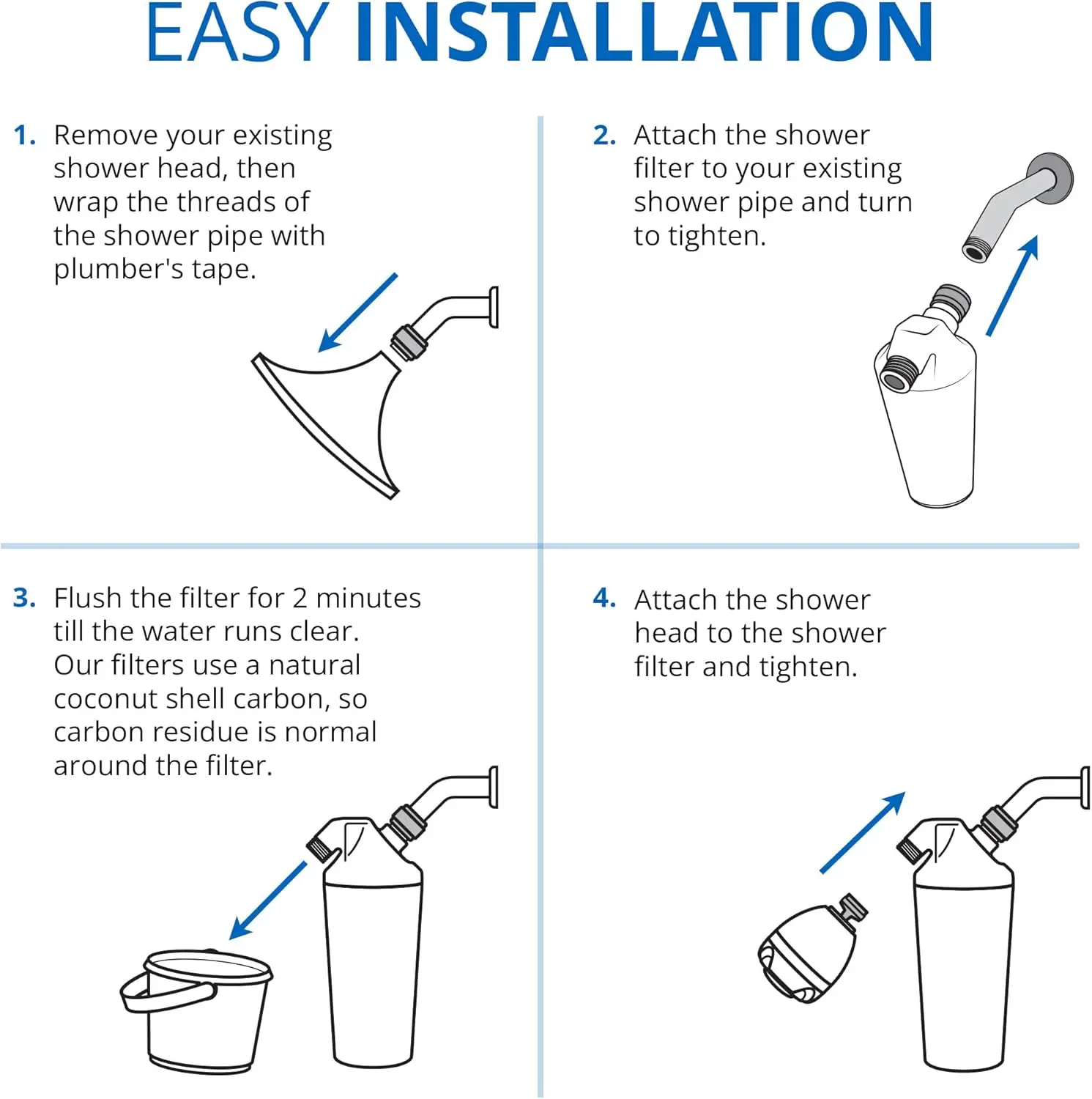 EASY INSTALLATION

1. Remove your existing shower head, then wrap the threads of the shower pipe with plumber's tape.

2. Attach the shower filter to your existing shower pipe and turn to tighten.

3. Flush the filter for 2 minutes till the water runs clear. Our filters use a natural coconut shell carbon, so carbon residue is normal around the filter.

4. Attach the shower head to the shower filter and tighten.