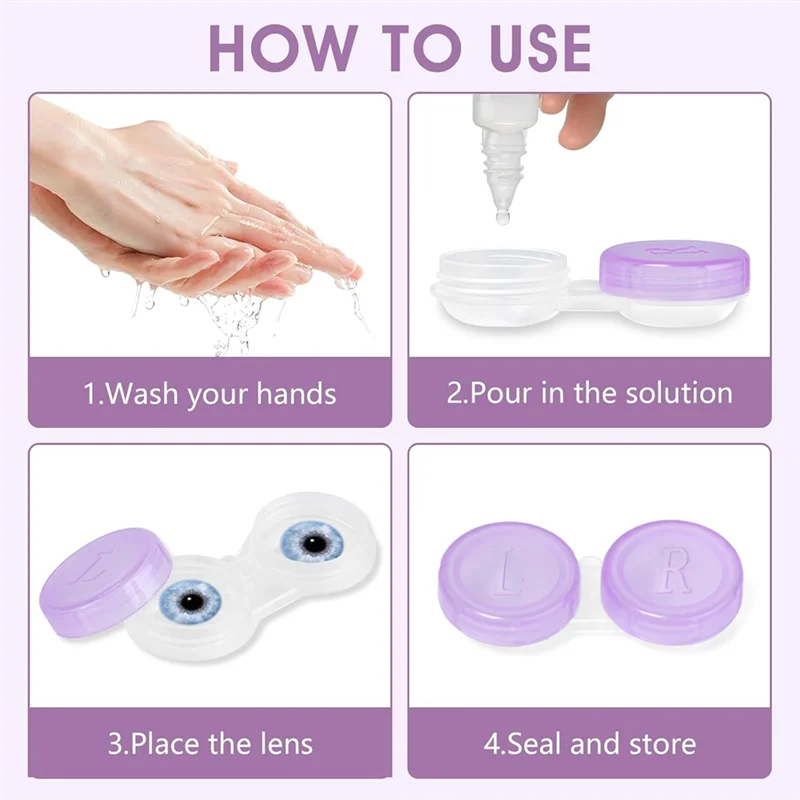 HOW TO USE

1.Wash your hands

2.Pour in the solution

L

3.Place the lens

L R

4.Seal and store