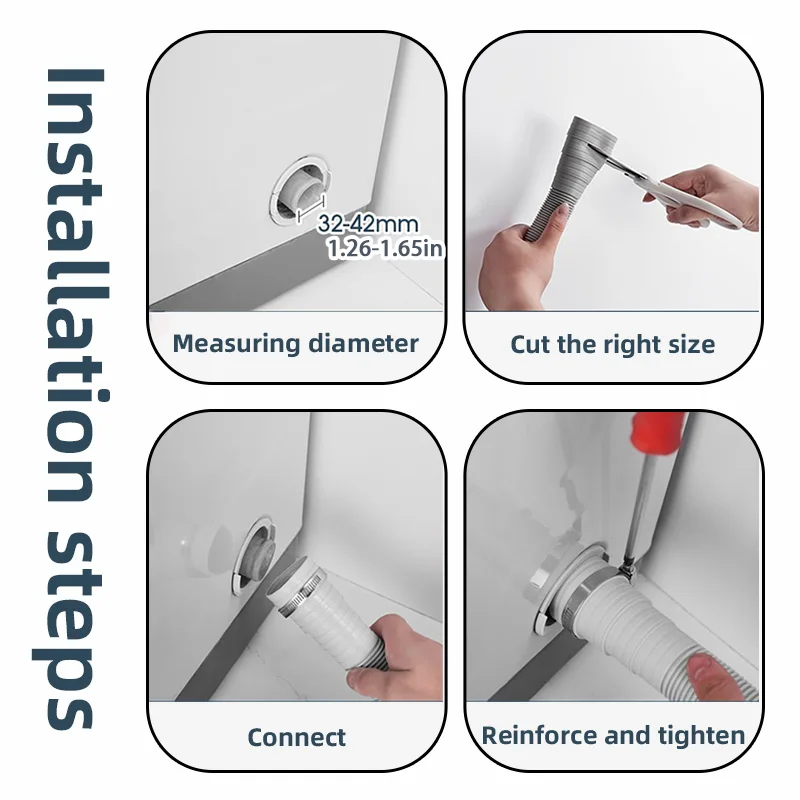 Installation steps

32-42mm
1.26-1.65in

Measuring diameter

Cut the right size

Connect

Reinforce and tighten