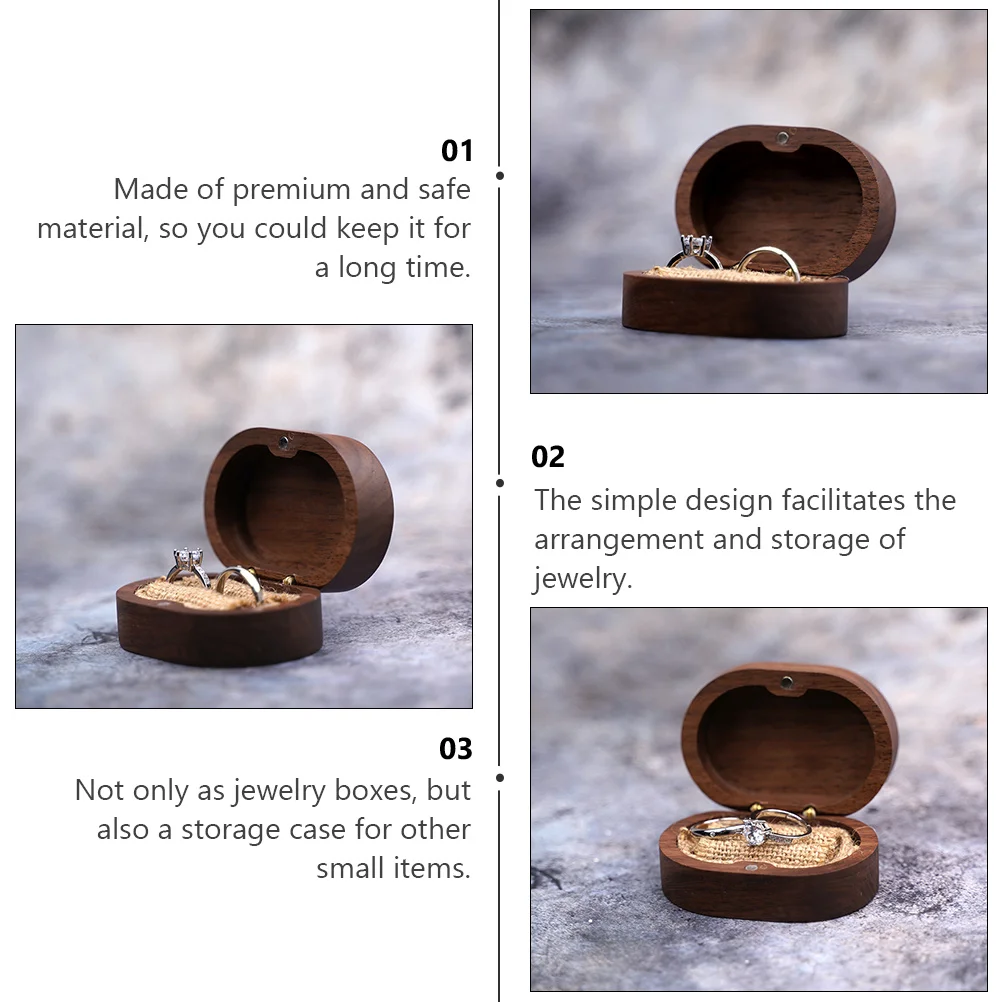 01
Made of premium and safe material, so you could keep it for a long time.

02
The simple design facilitates the arrangement and storage of jewelry.

03
Not only as jewelry boxes, but also a storage case for other small items.