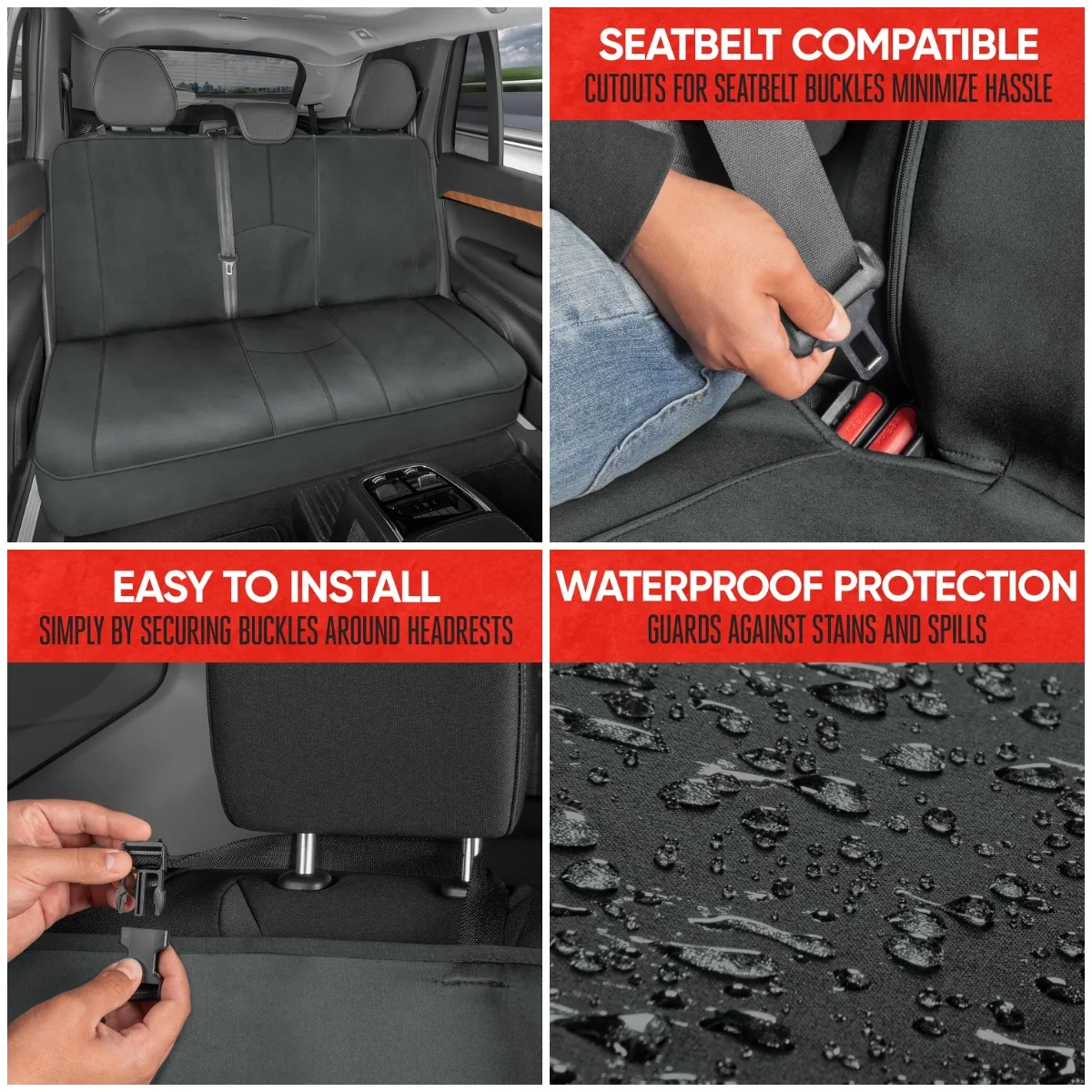 SEATBELT COMPATIBLE
CUTOUTS FOR SEATBELT BUCKLES MINIMIZE HASSLE

EASY TO INSTALL
SIMPLY BY SECURING BUCKLES AROUND HEADRESTS

WATERPROOF PROTECTION
GUARDS AGAINST STAINS AND SPILLS