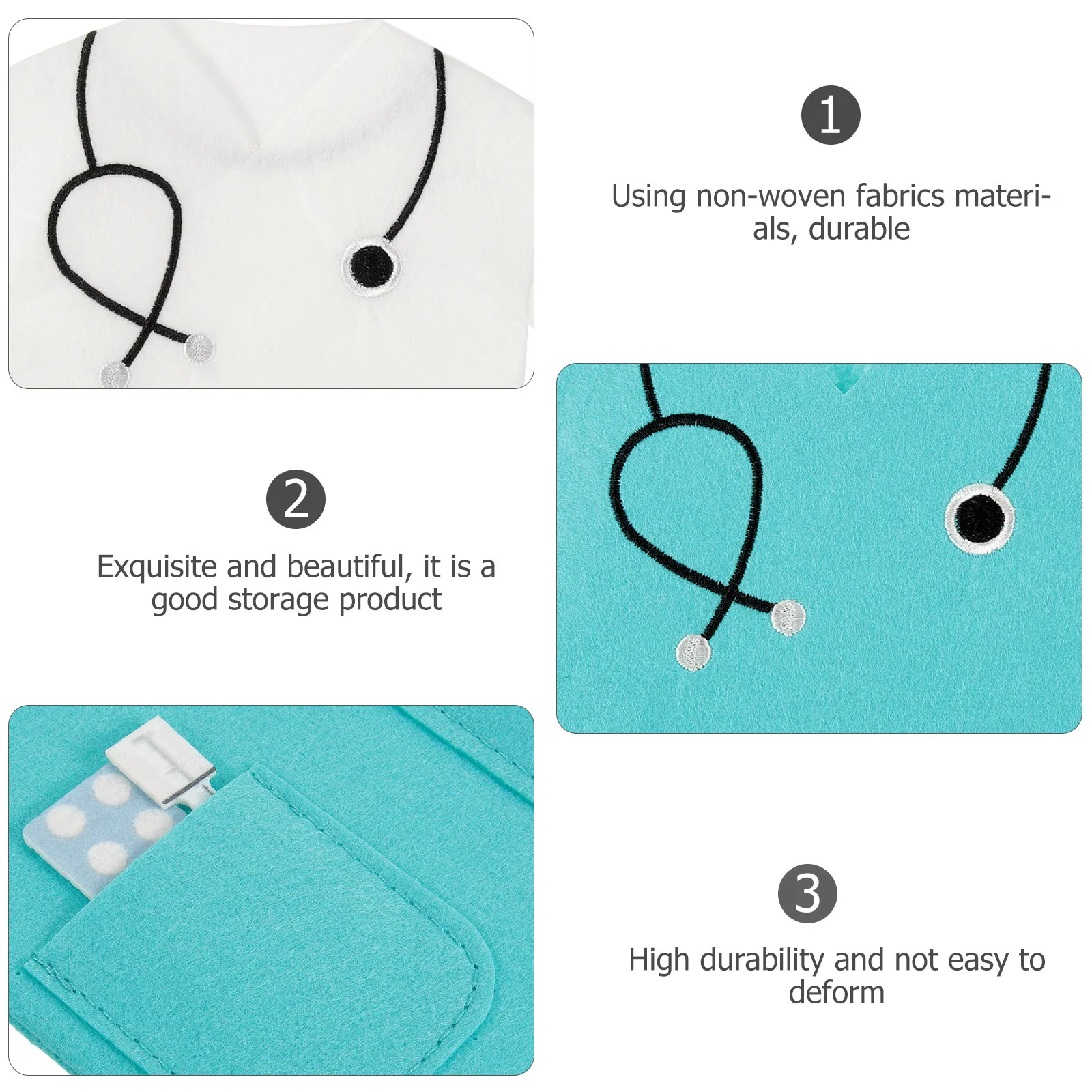 1

Using non-woven fabrics materials, durable

2

Exquisite and beautiful, it is a good storage product

3

High durability and not easy to deform