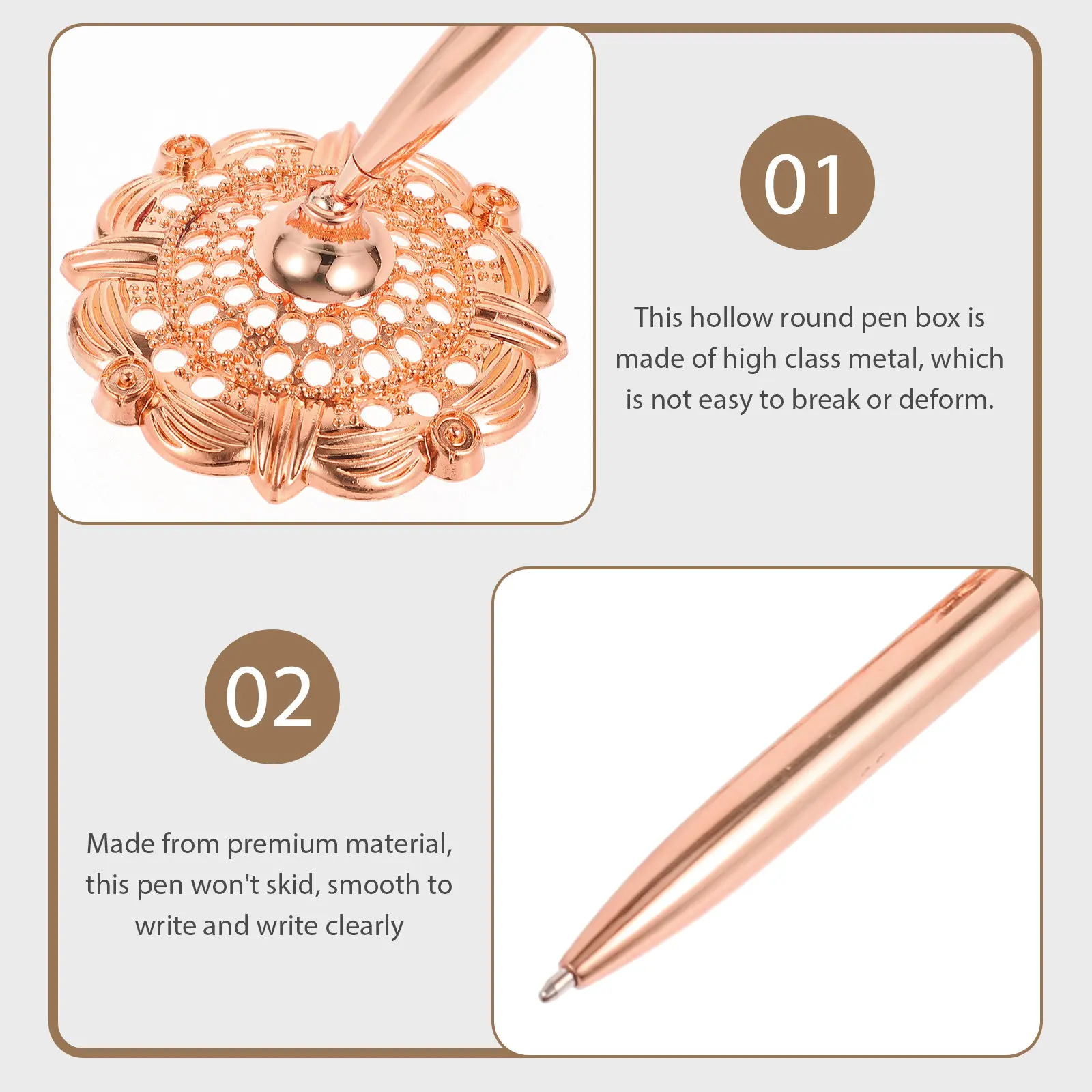 01

This hollow round pen box is made of high class metal, which is not easy to break or deform.

02

Made from premium material, this pen won't skid, smooth to write and write clearly