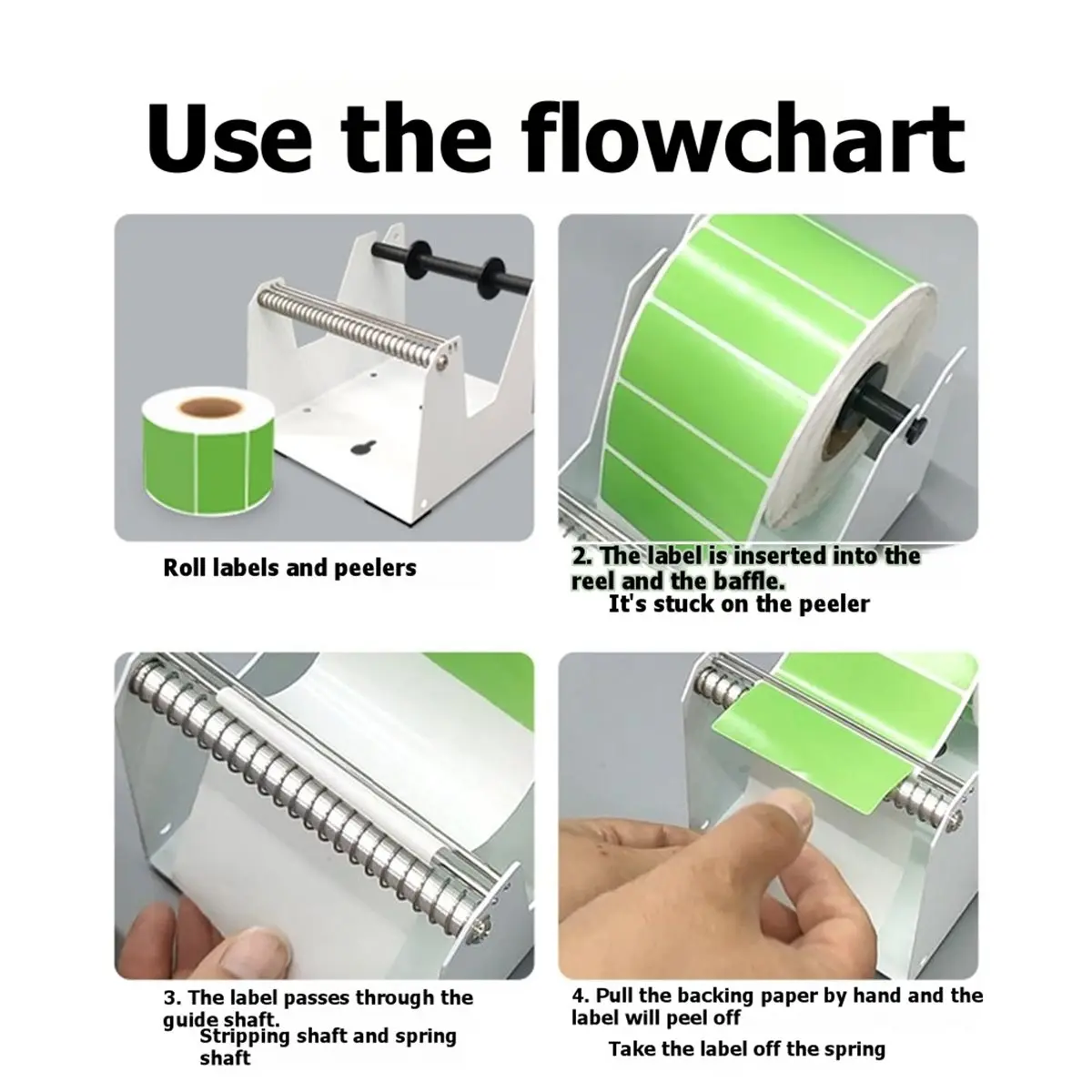 Use the flowchart

Roll labels and peelers

2. The label is inserted into the reel and the baffle.
It's stuck on the peeler

3. The label passes through the guide shaft.
Stripping shaft and spring shaft

4. Pull the backing paper by hand and the label will peel off
Take the label off the spring