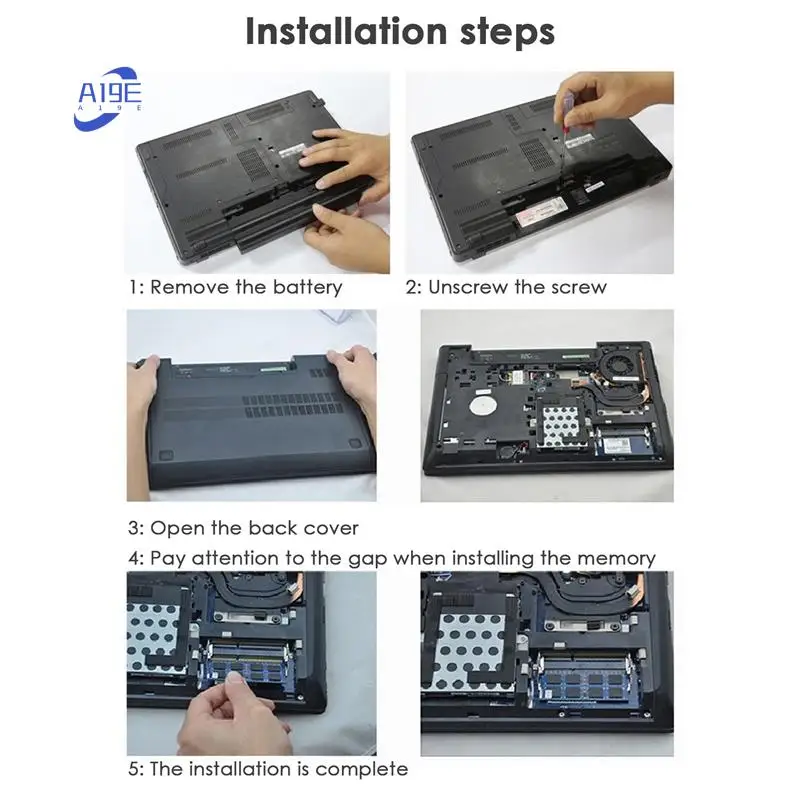 Installation steps

A19E
A 1 9 E

1: Remove the battery

2: Unscrew the screw

3: Open the back cover

4: Pay attention to the gap when installing the memory

5: The installation is complete