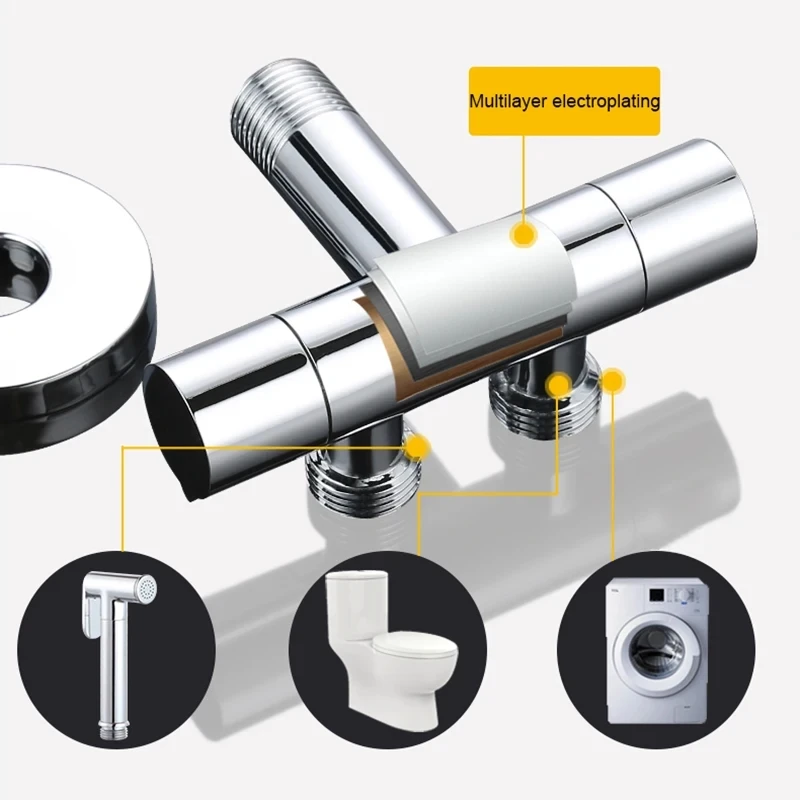 Multilayer electroplating