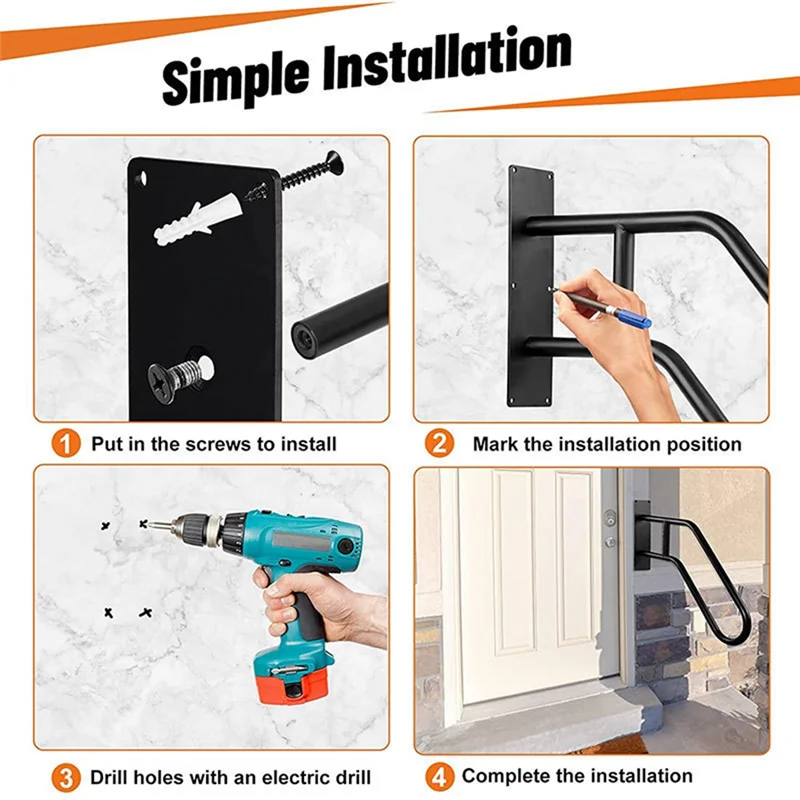 Simple Installation

1 Put in the screws to install

2 Mark the installation position

3 Drill holes with an electric drill

4 Complete the installation