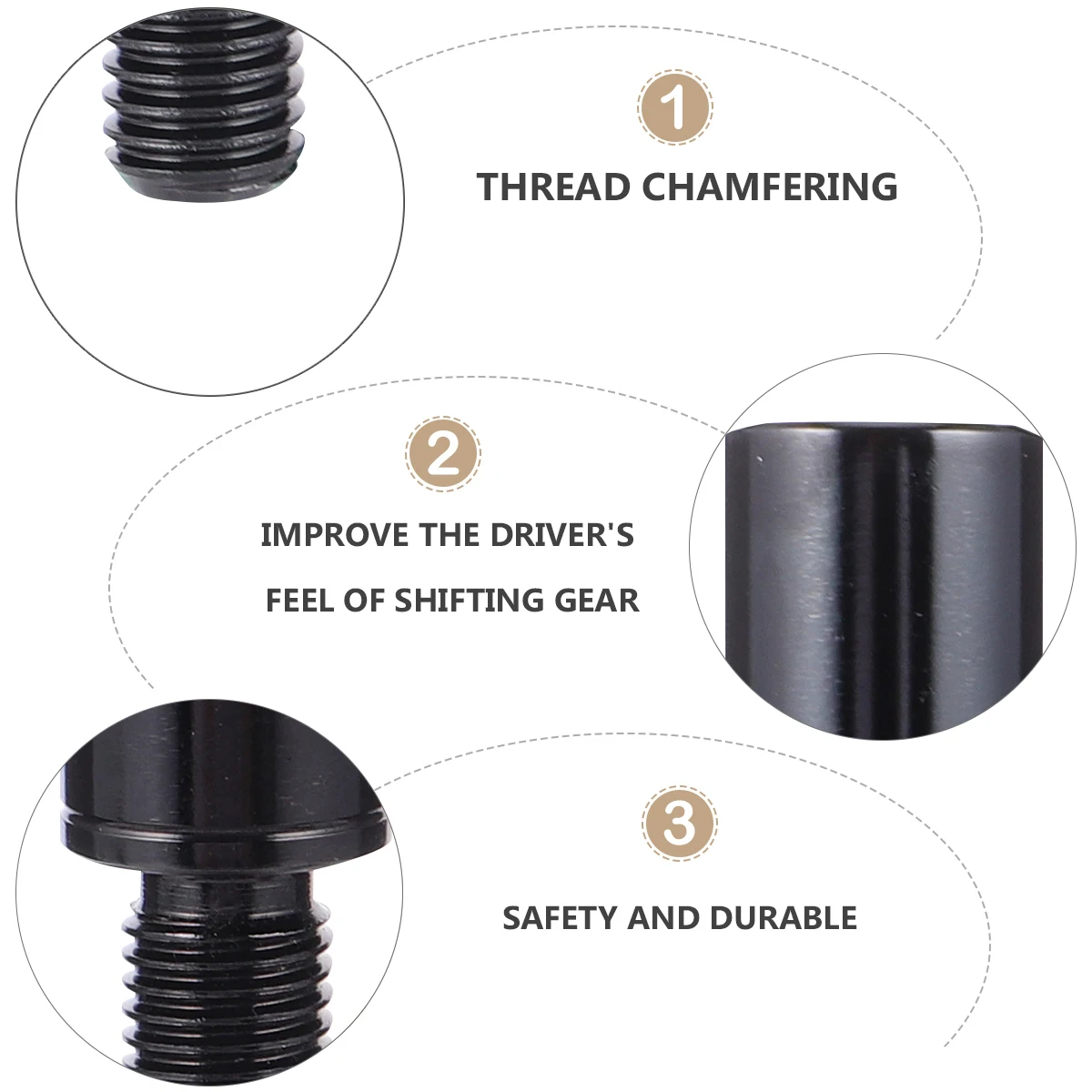 1

THREAD CHAMFERING

2

IMPROVE THE DRIVER'S FEEL OF SHIFTING GEAR

3

SAFETY AND DURABLE