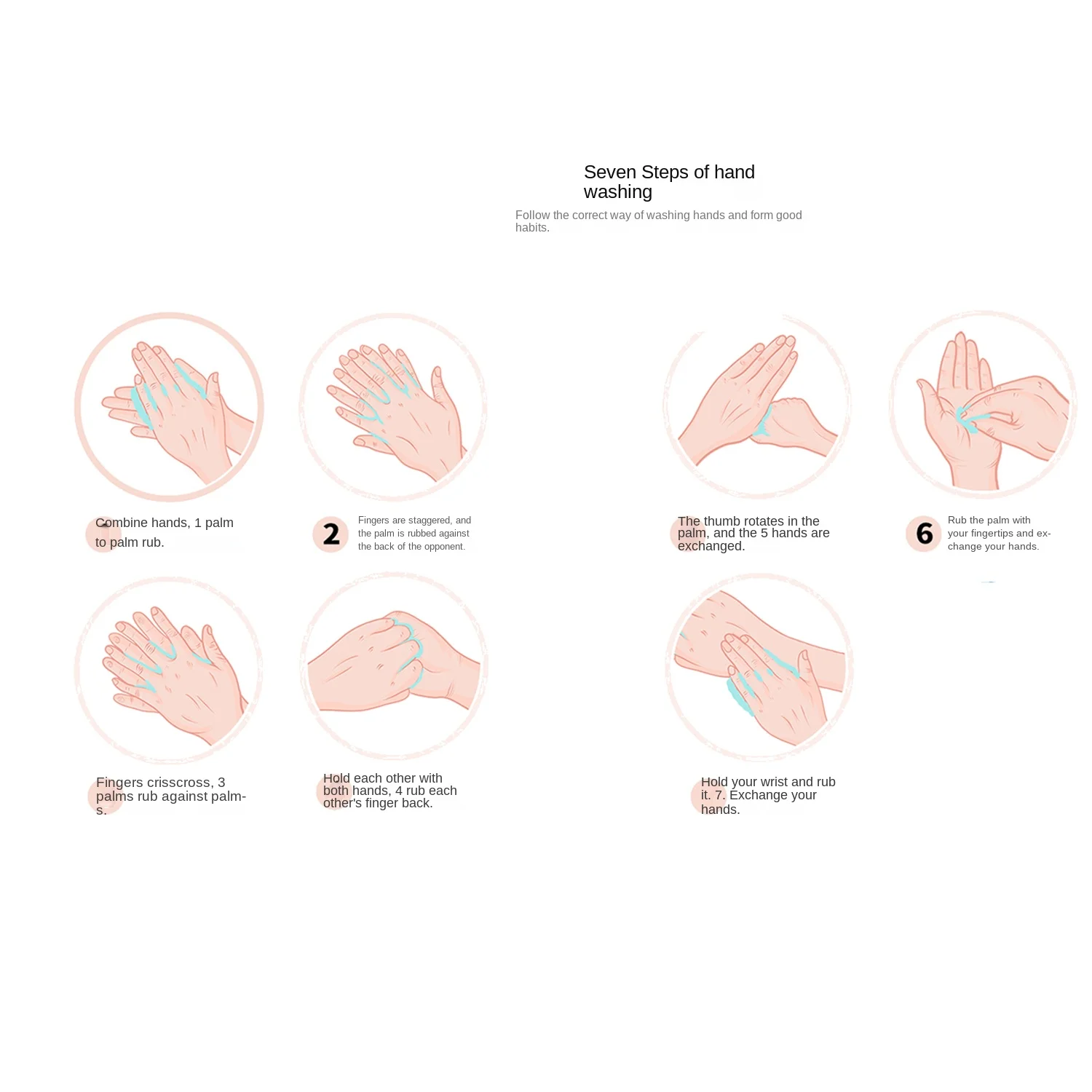 Seven Steps of hand washing

Follow the correct way of washing hands and form good habits.

Combine hands, 1 palm to palm rub.

2 Fingers are staggered, and the palm is rubbed against the back of the opponent.

The thumb rotates in the palm, and the 5 hands are exchanged.

6 Rub the palm with your fingertips and exchange your hands.

Fingers crisscross, 3 palms rub against palms.

Hold each other with both hands, 4 rub each other's finger back.

Hold your wrist and rub it. 7. Exchange your hands.