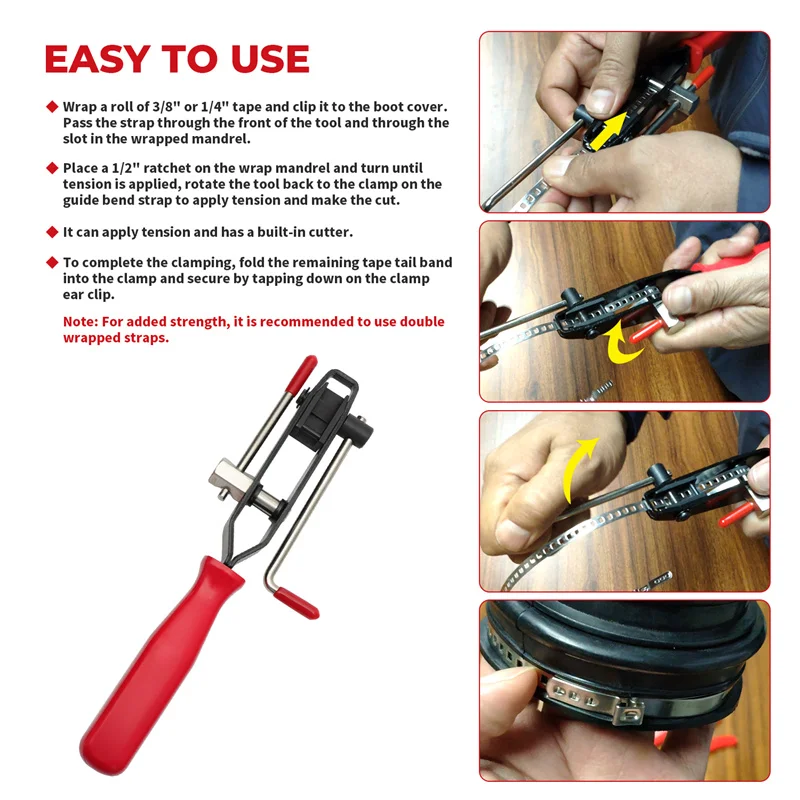 EASY TO USE

◆ Wrap a roll of 3/8" or 1/4" tape and clip it to the boot cover. Pass the strap through the front of the tool and through the slot in the wrapped mandrel.

◆ Place a 1/2" ratchet on the wrap mandrel and turn until tension is applied, rotate the tool back to the clamp on the guide bend strap to apply tension and make the cut.

◆ It can apply tension and has a built-in cutter.

◆ To complete the clamping, fold the remaining tape tail band into the clamp and secure by tapping down on the clamp ear clip.

Note: For added strength, it is recommended to use double wrapped straps.