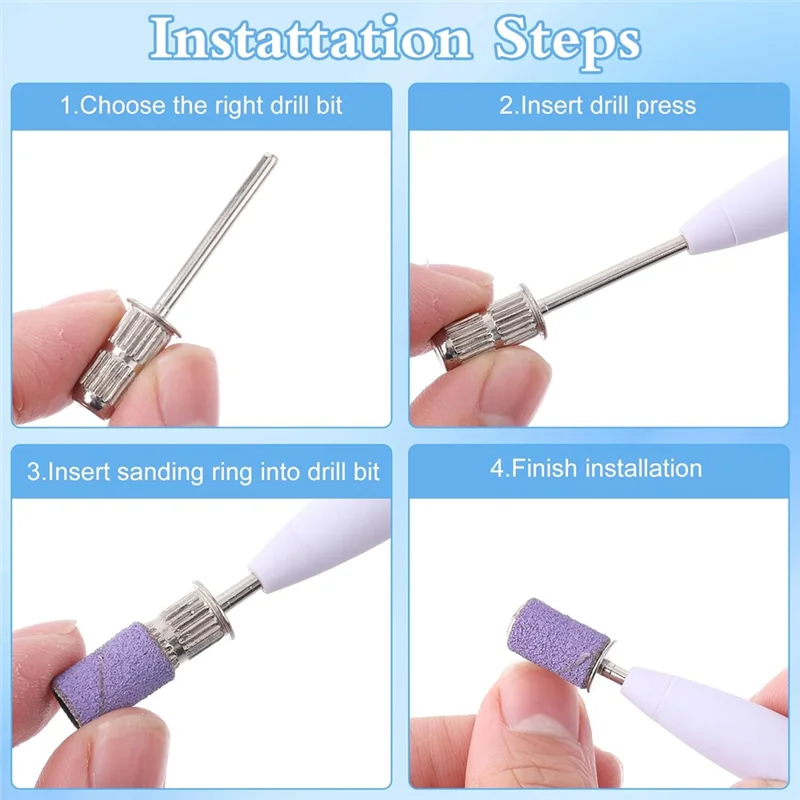 Instattation Steps

1.Choose the right drill bit

2.Insert drill press

3.Insert sanding ring into drill bit

4.Finish installation