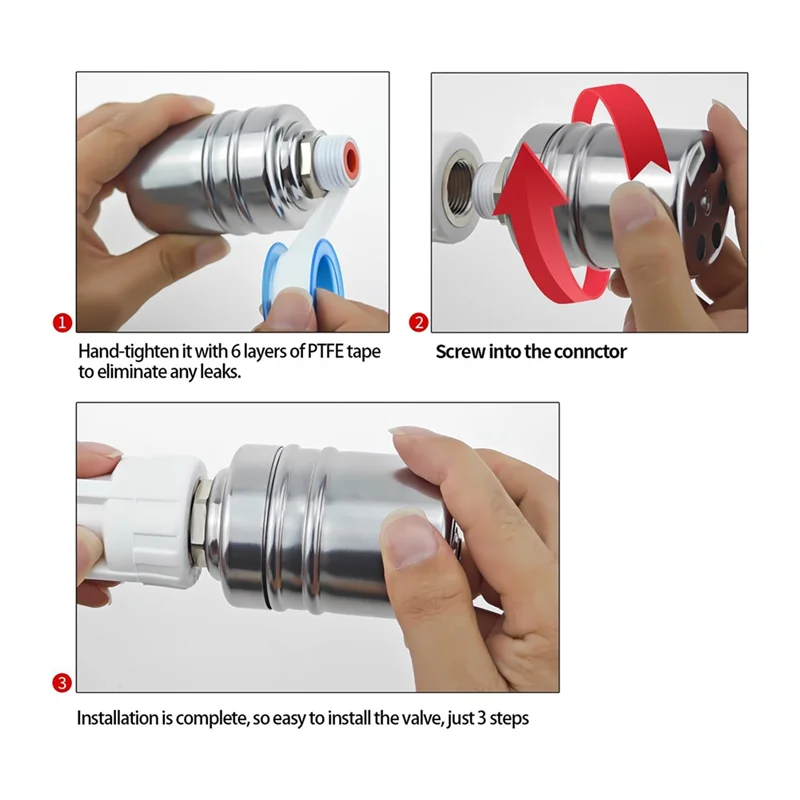 1

Hand-tighten it with 6 layers of PTFE tape to eliminate any leaks.

2

Screw into the connctor

3

Installation is complete, so easy to install the valve, just 3 steps