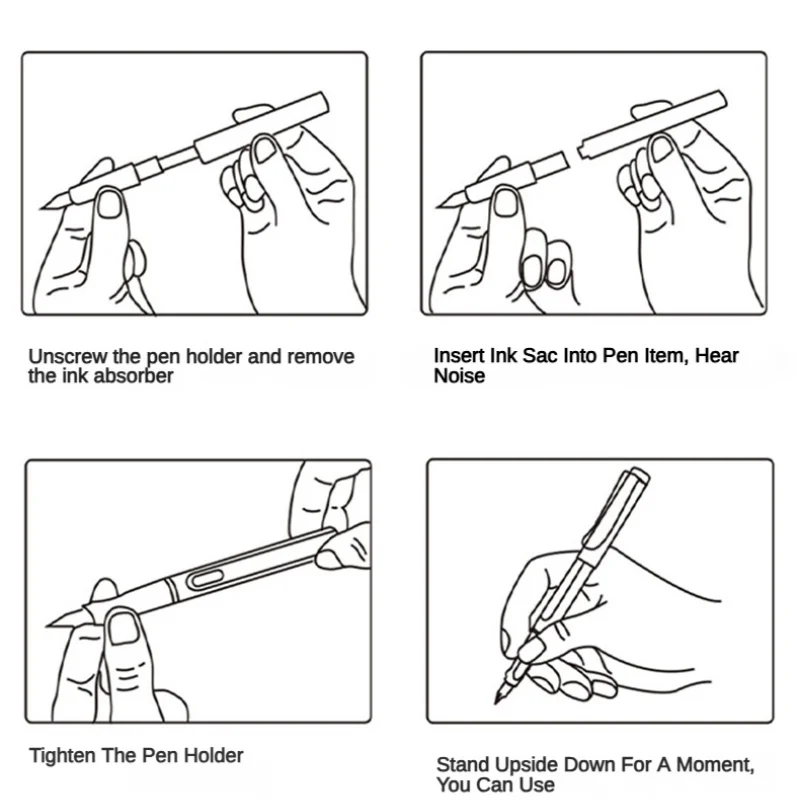 Unscrew the pen holder and remove the ink absorber

Insert Ink Sac Into Pen Item, Hear Noise

Tighten The Pen Holder

Stand Upside Down For A Moment, You Can Use