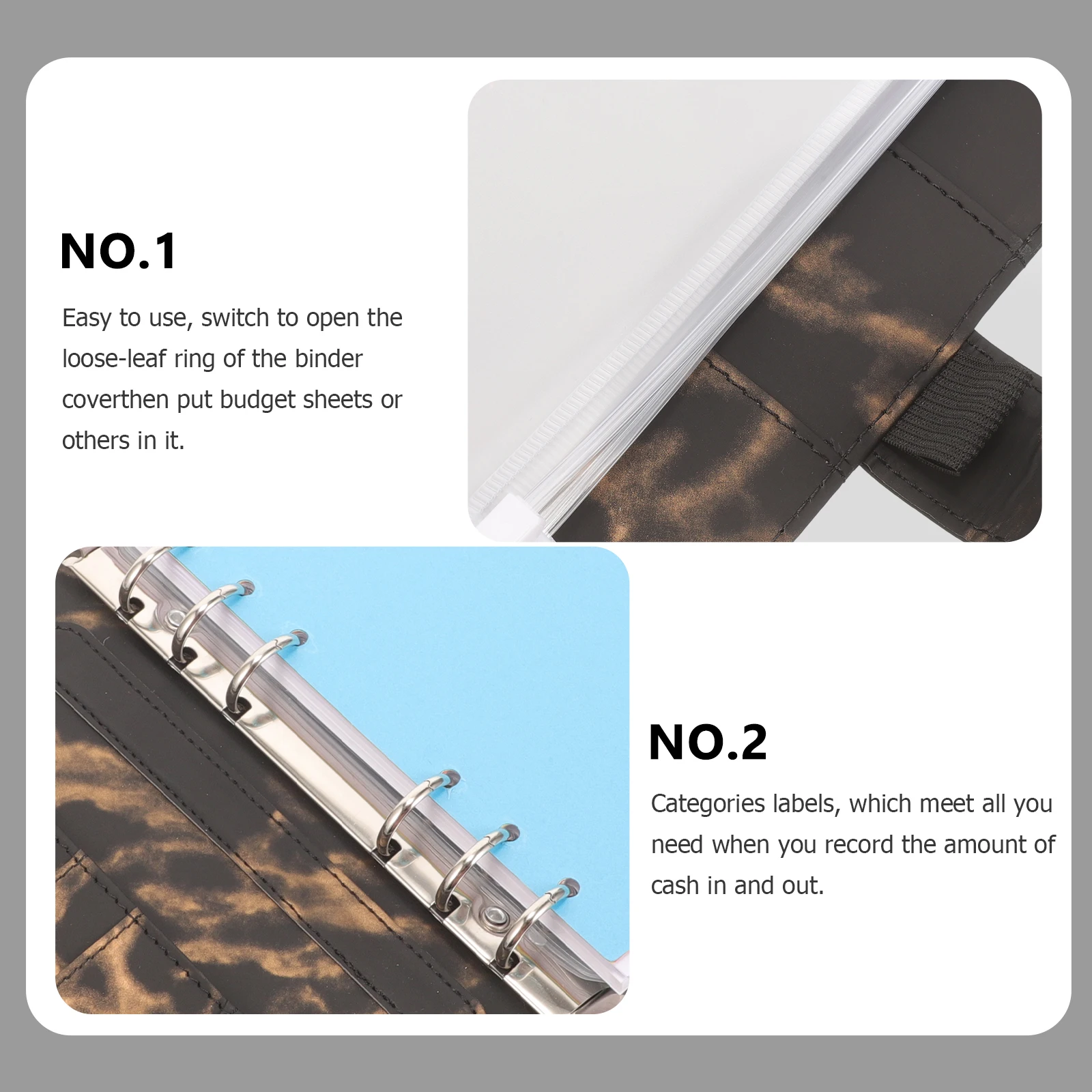 NO.1

Easy to use, switch to open the loose-leaf ring of the binder coverthen put budget sheets or others in it.

NO.2

Categories labels, which meet all you need when you record the amount of cash in and out.