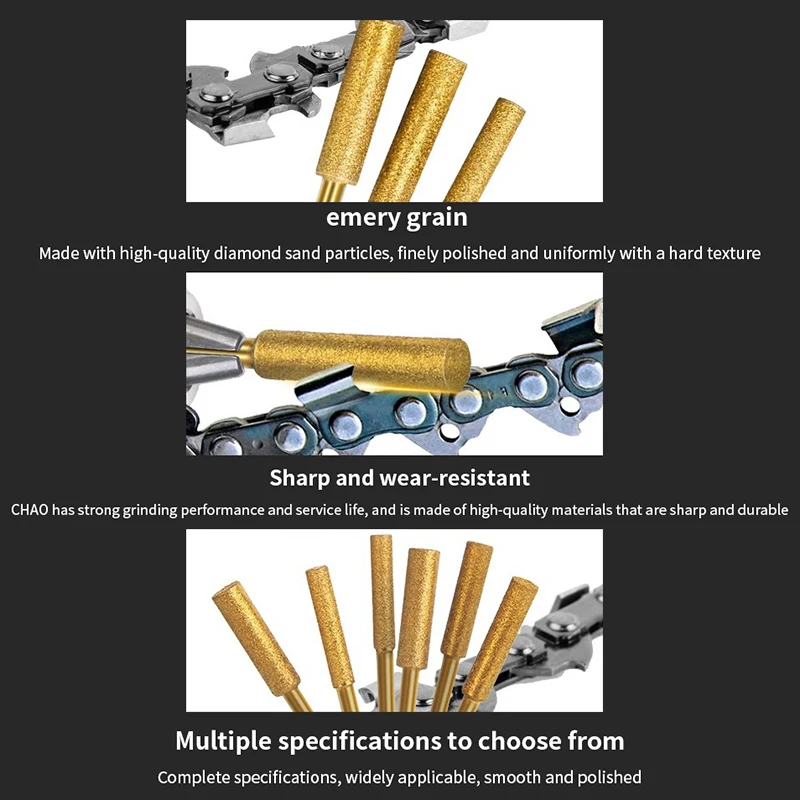 emery grain

Made with high-quality diamond sand particles, finely polished and uniformly with a hard texture

Sharp and wear-resistant

CHAO has strong grinding performance and service life, and is made of high-quality materials that are sharp and durable

Multiple specifications to choose from

Complete specifications, widely applicable, smooth and polished