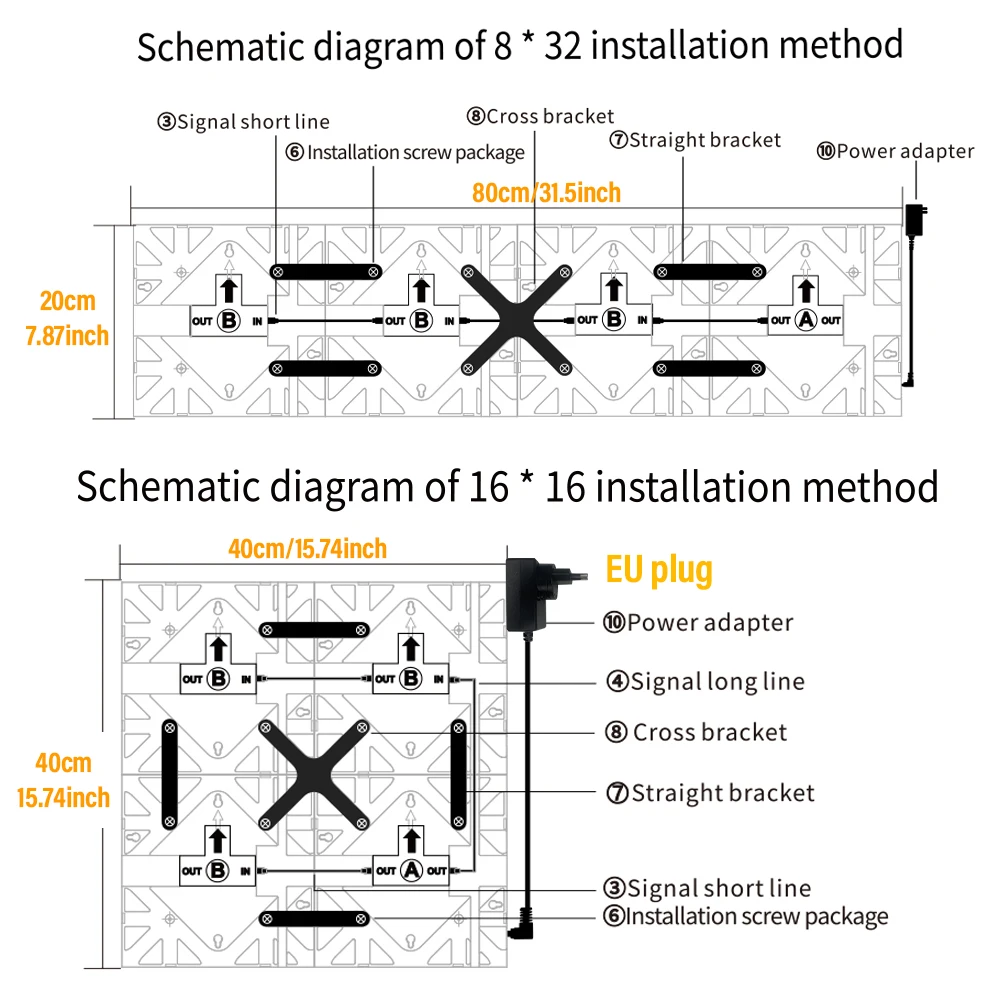 Schematic diagram of 8 * 32 installation method

③Signal short line
⑥Installation screw package
⑧Cross bracket
⑦Straight bracket
⑩Power adapter

80cm/31.5inch

20cm
7.87inch

OUT B IN
OUT B IN
OUT B IN
OUT A OUT

Schematic diagram of 16 * 16 installation method

40cm/15.74inch

EU plug

⑩Power adapter
④Signal long line
⑧ Cross bracket
⑦Straight bracket
③Signal short line
⑥Installation screw package

40cm
15.74inch

OUT B IN
OUT B IN
OUT B IN
OUT A OUT