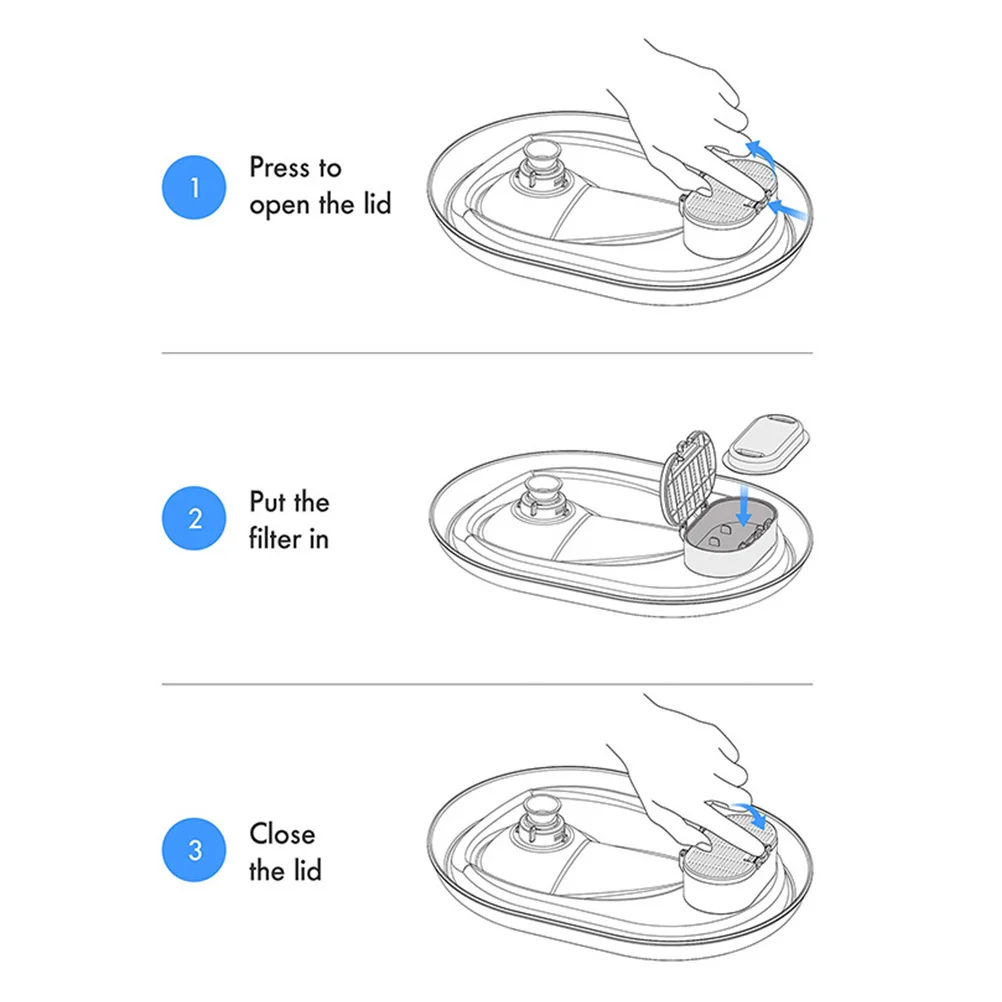 1
Press to open the lid

2
Put the filter in

3
Close the lid