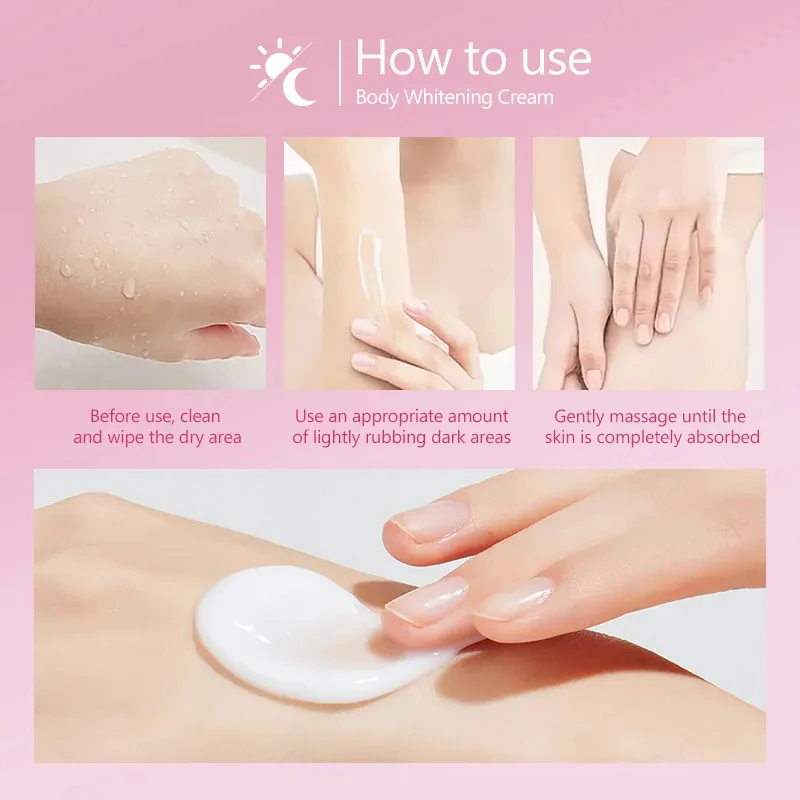 How to use
Body Whitening Cream

Before use, clean and wipe the dry area

Use an appropriate amount of lightly rubbing dark areas

Gently massage until the skin is completely absorbed