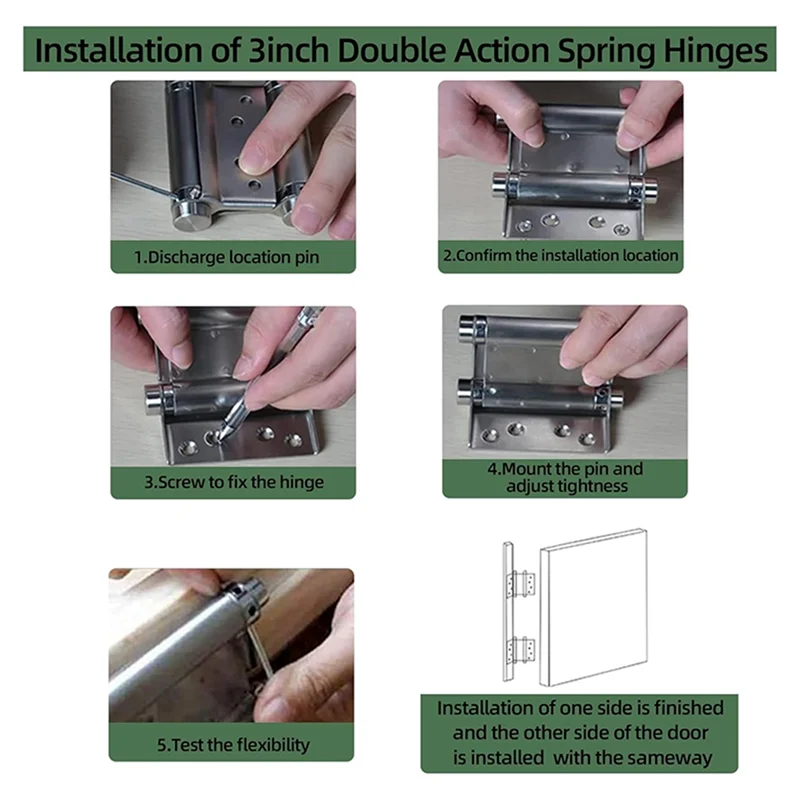 Installation of 3inch Double Action Spring Hinges

1.Discharge location pin

2.Confirm the installation location

3.Screw to fix the hinge

4.Mount the pin and adjust tightness

5.Test the flexibility

Installation of one side is finished and the other side of the door is installed with the sameway