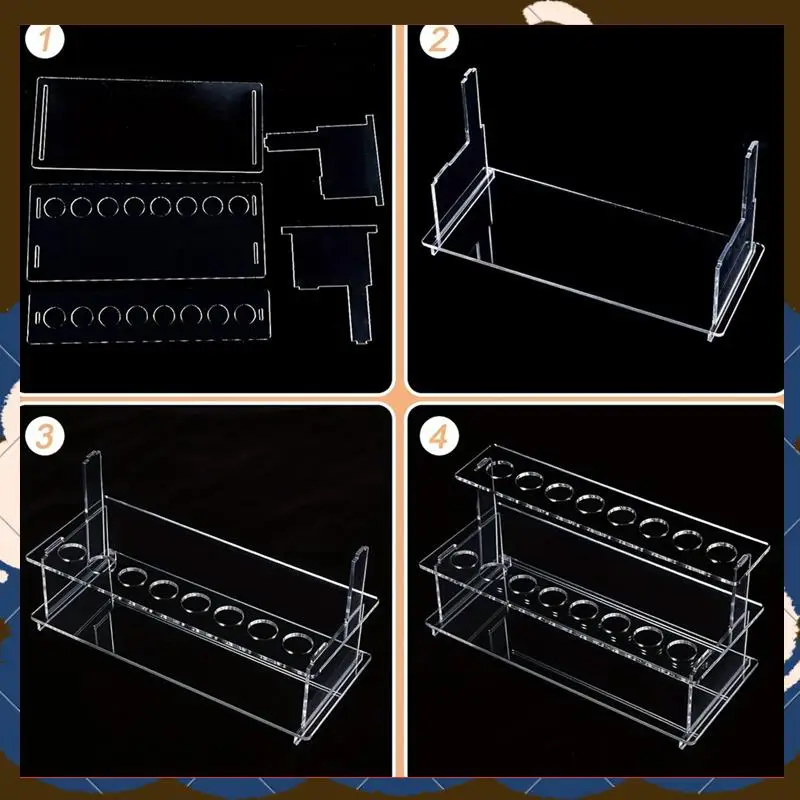 1

2

3

4