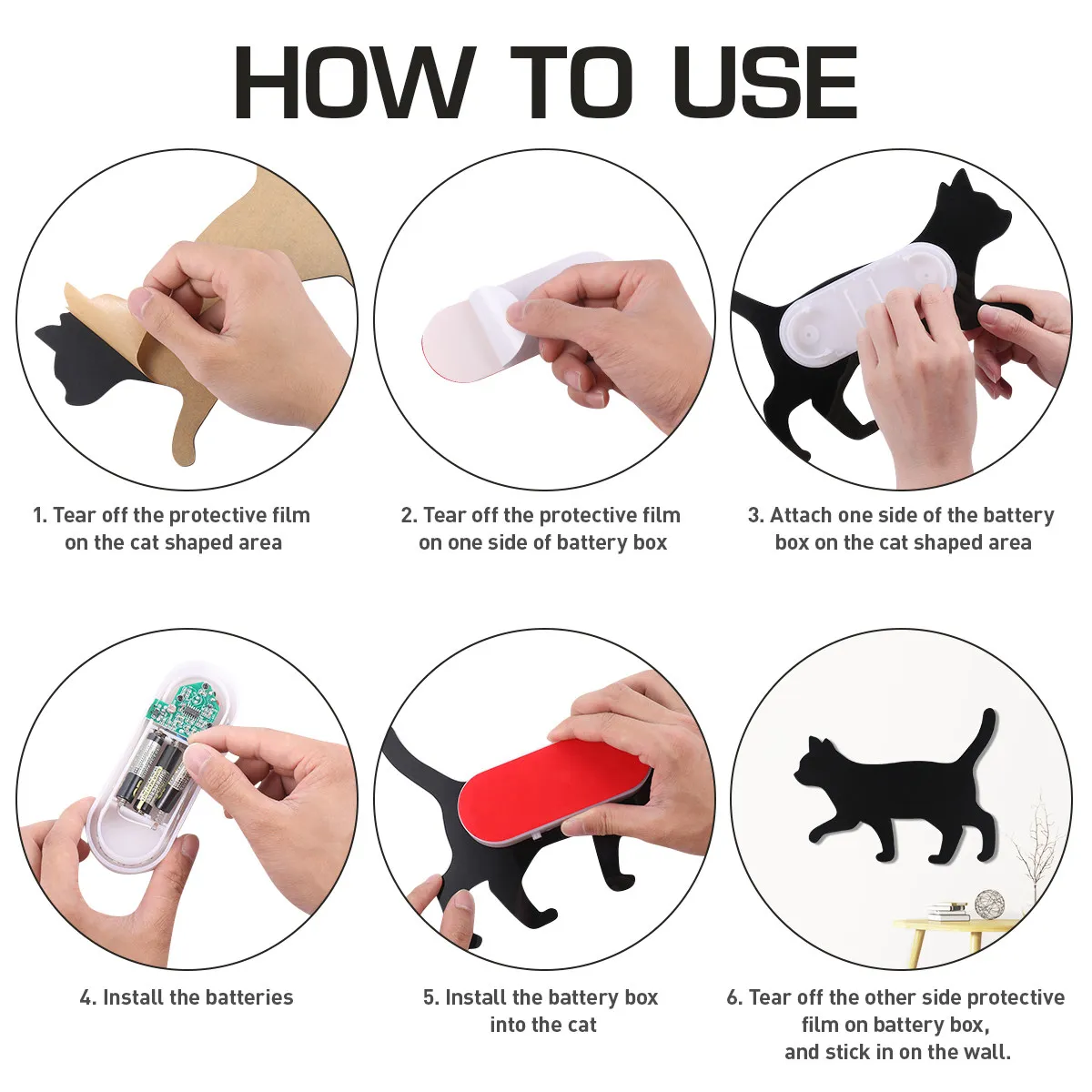 HOW TO USE

1. Tear off the protective film on the cat shaped area

2. Tear off the protective film on one side of battery box

3. Attach one side of the battery box on the cat shaped area

4. Install the batteries

5. Install the battery box into the cat

6. Tear off the other side protective film on battery box, and stick in on the wall.