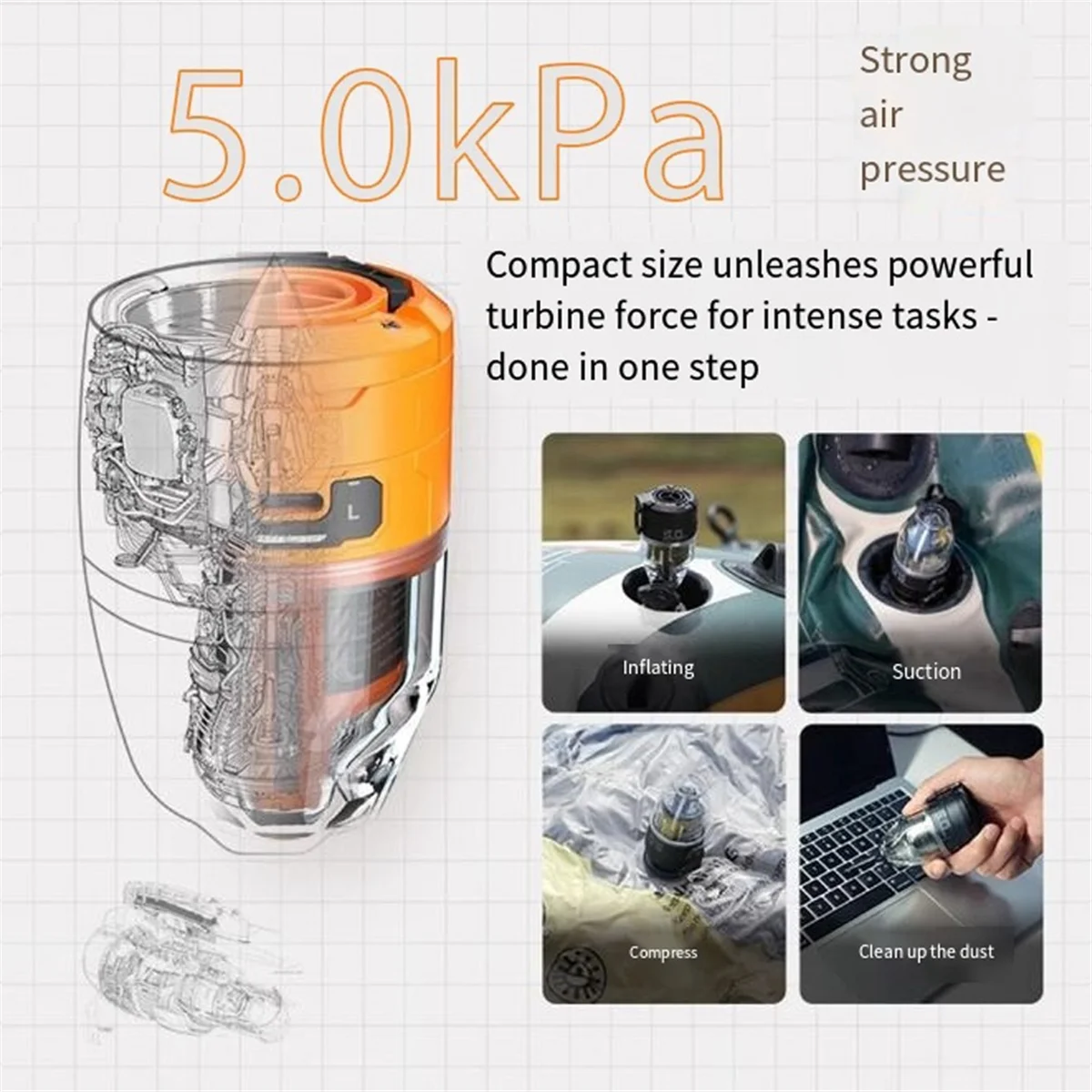 5.0kPa

Strong air pressure

Compact size unleashes powerful turbine force for intense tasks - done in one step

L

Inflating

Suction

Compress

Clean up the dust