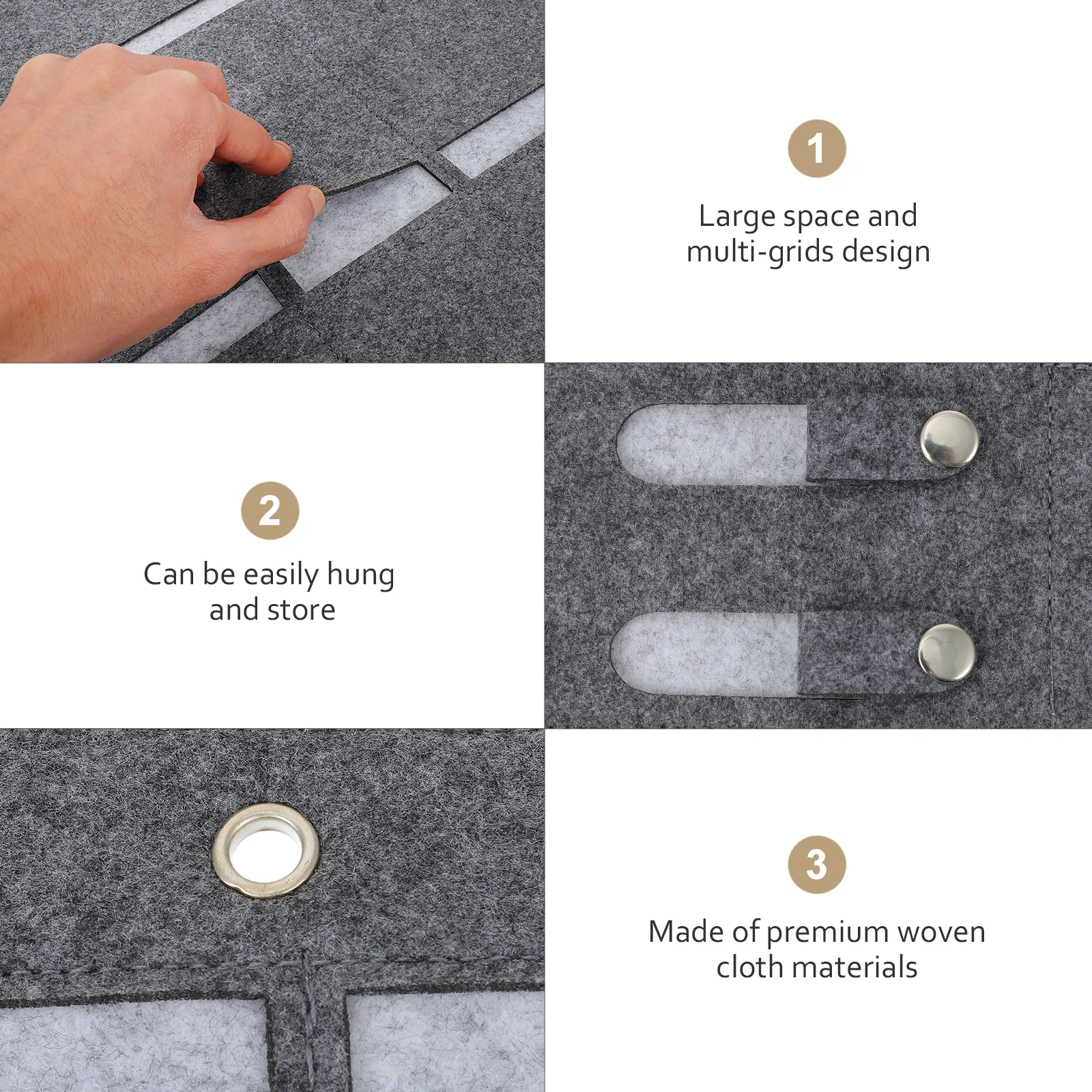 1

Large space and multi-grids design

2

Can be easily hung and store

3

Made of premium woven cloth materials