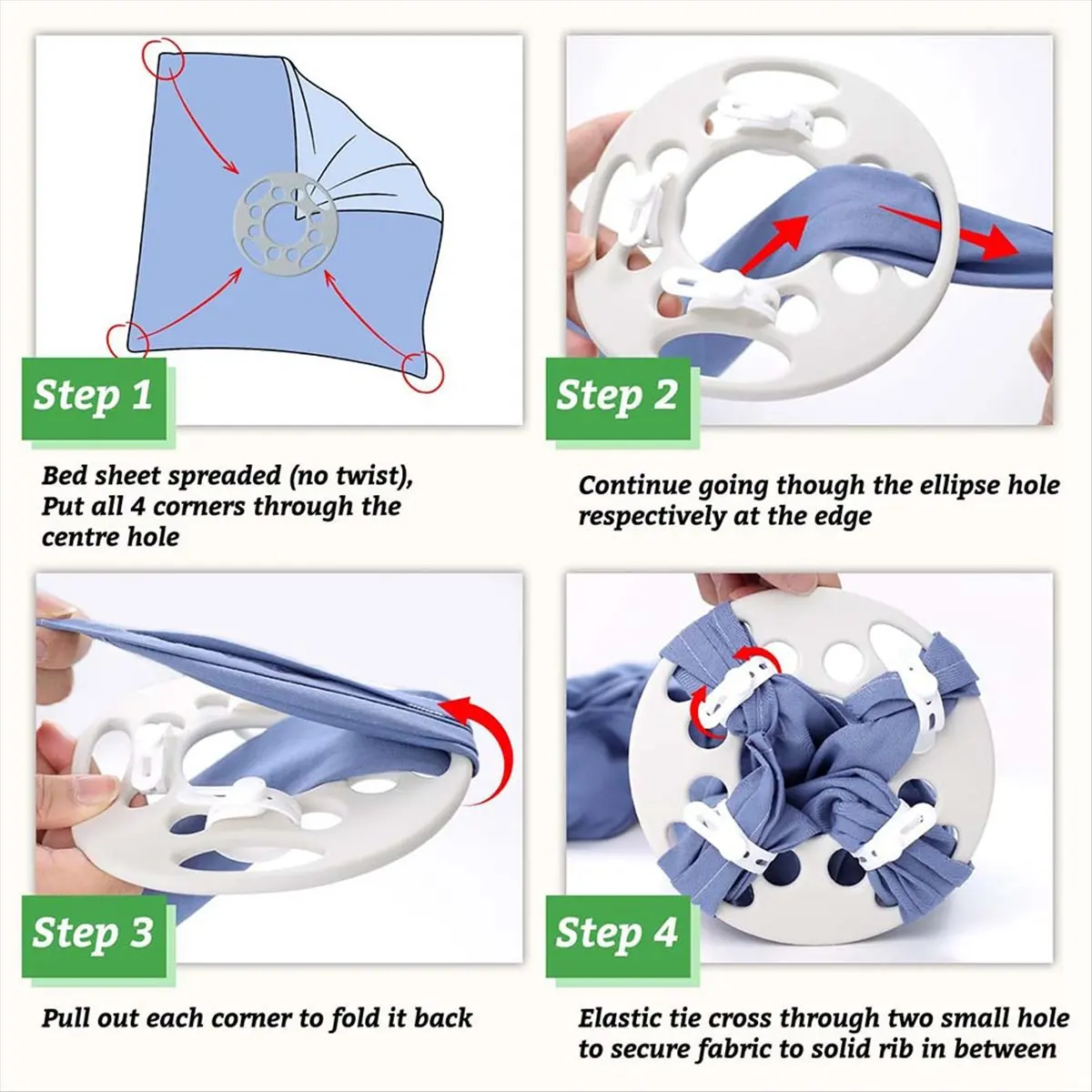 Step 1

Bed sheet spreaded (no twist), Put all 4 corners through the centre hole

Step 2

Continue going though the ellipse hole respectively at the edge

Step 3

Pull out each corner to fold it back

Step 4

Elastic tie cross through two small hole to secure fabric to solid rib in between