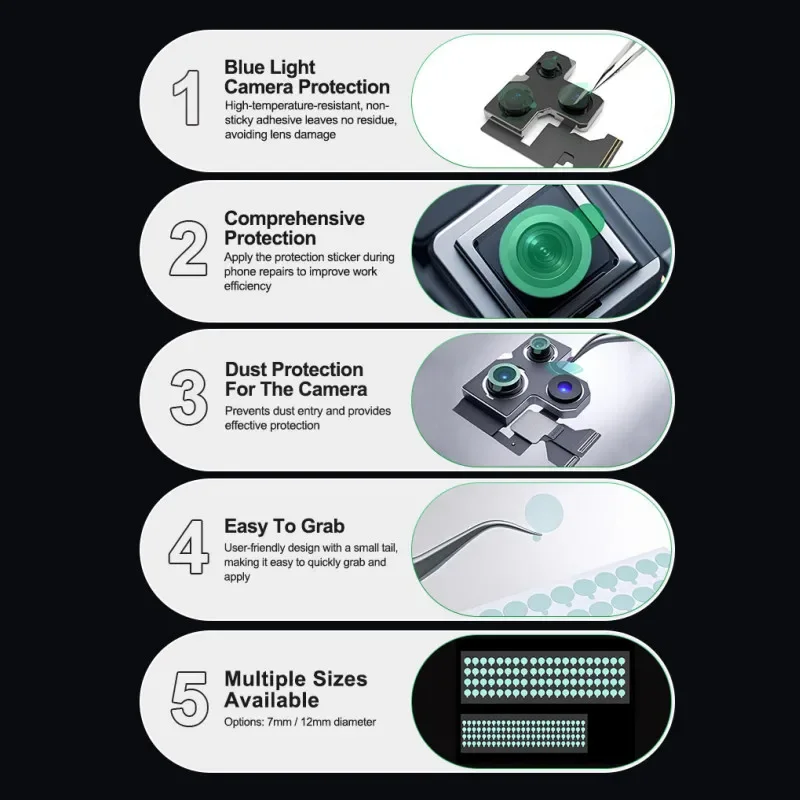 1
Blue Light Camera Protection
High-temperature-resistant, non-sticky adhesive leaves no residue, avoiding lens damage

2
Comprehensive Protection
Apply the protection sticker during phone repairs to improve work efficiency

3
Dust Protection For The Camera
Prevents dust entry and provides effective protection

4
Easy To Grab
User-friendly design with a small tail, making it easy to quickly grab and apply

5
Multiple Sizes Available
Options: 7mm / 12mm diameter