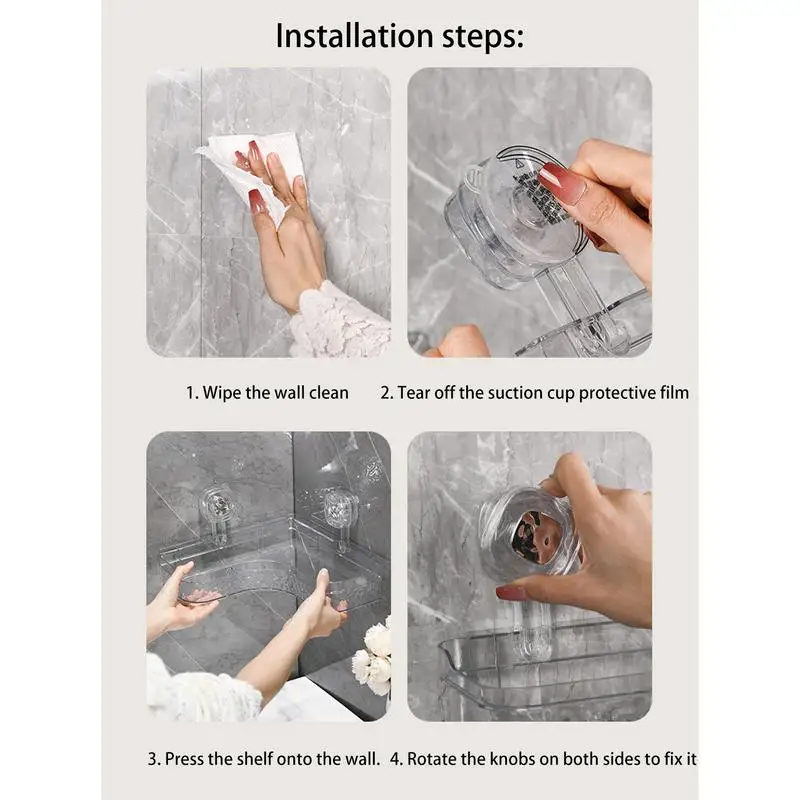 Installation steps:

1. Wipe the wall clean

2. Tear off the suction cup protective film

3. Press the shelf onto the wall.

4. Rotate the knobs on both sides to fix it