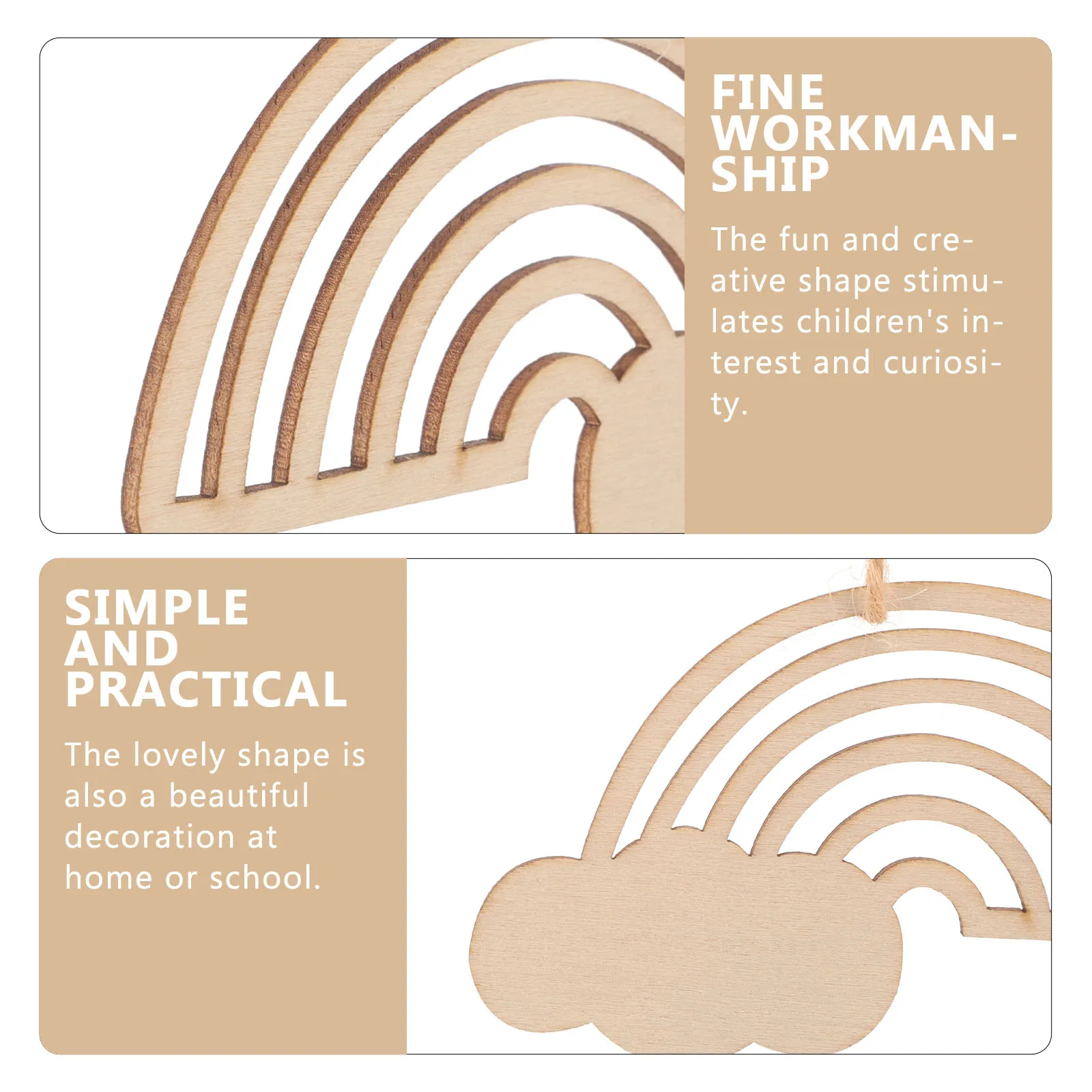 FINE WORKMANSHIP

The fun and creative shape stimulates children's interest and curiosity.

SIMPLE AND PRACTICAL

The lovely shape is also a beautiful decoration at home or school.