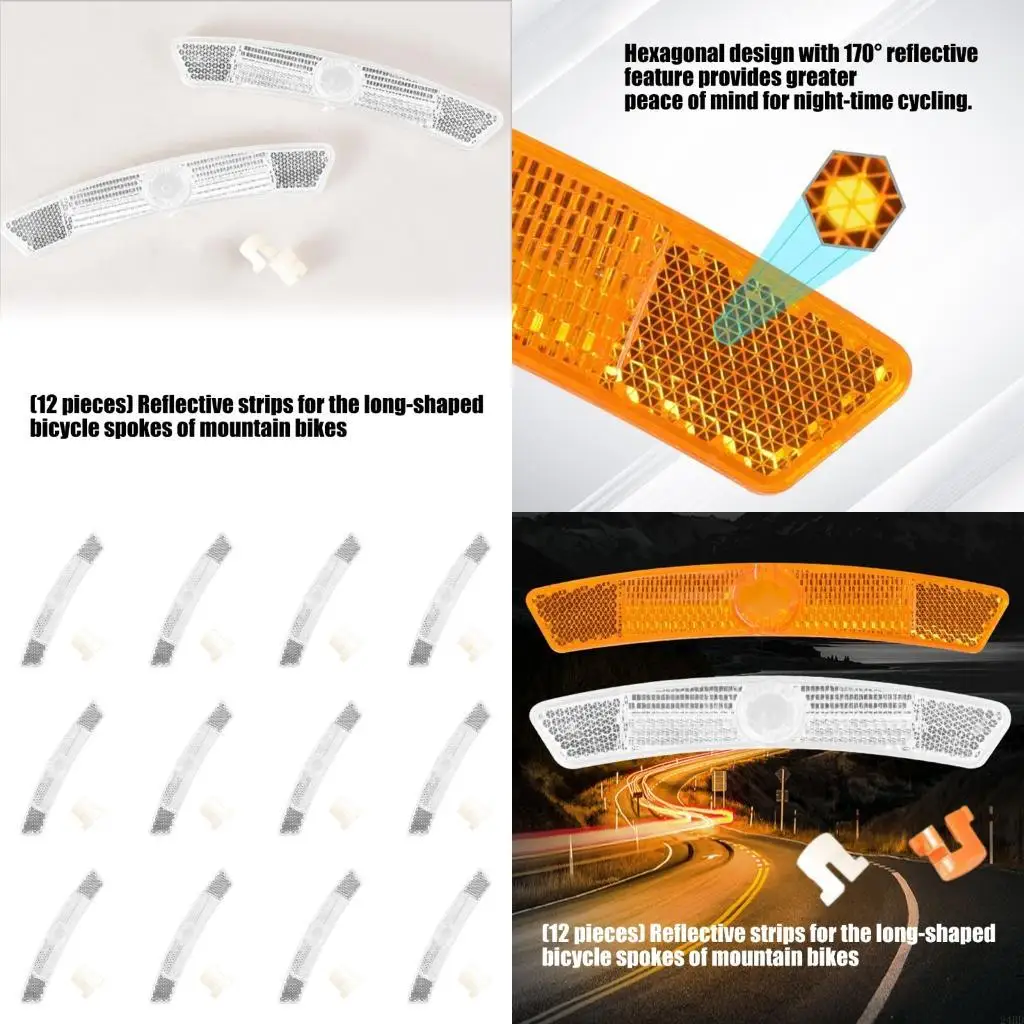 Hexagonal design with 170° reflective feature provides greater peace of mind for night-time cycling.

(12 pieces) Reflective strips for the long-shaped bicycle spokes of mountain bikes

(12 pieces) Reflective strips for the long-shaped bicycle spokes of mountain bikes