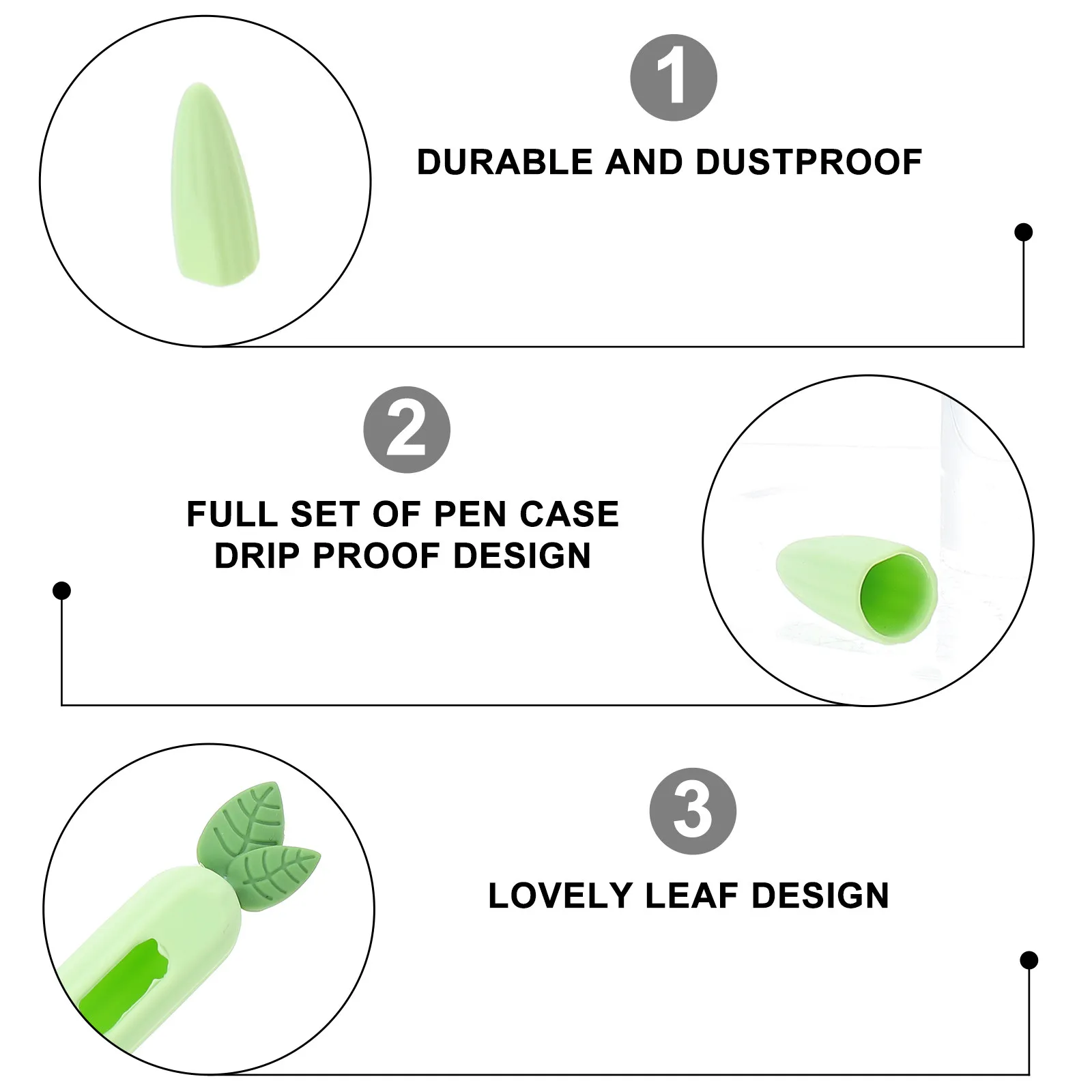 1

DURABLE AND DUSTPROOF

2

FULL SET OF PEN CASE
DRIP PROOF DESIGN

3

LOVELY LEAF DESIGN