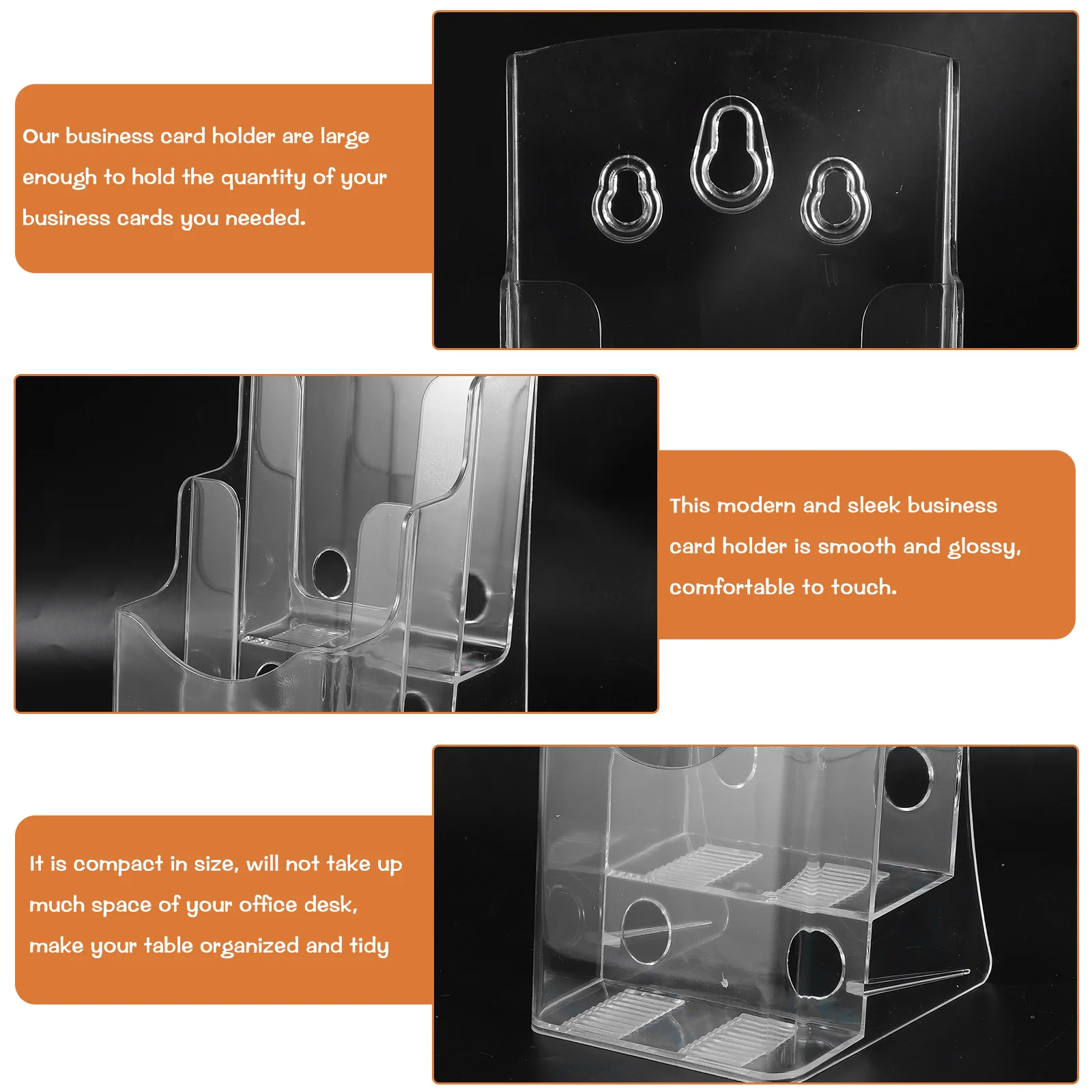 Our business card holder are large enough to hold the quantity of your business cards you needed.

This modern and sleek business card holder is smooth and glossy, comfortable to touch.

It is compact in size, will not take up much space of your office desk, make your table organized and tidy