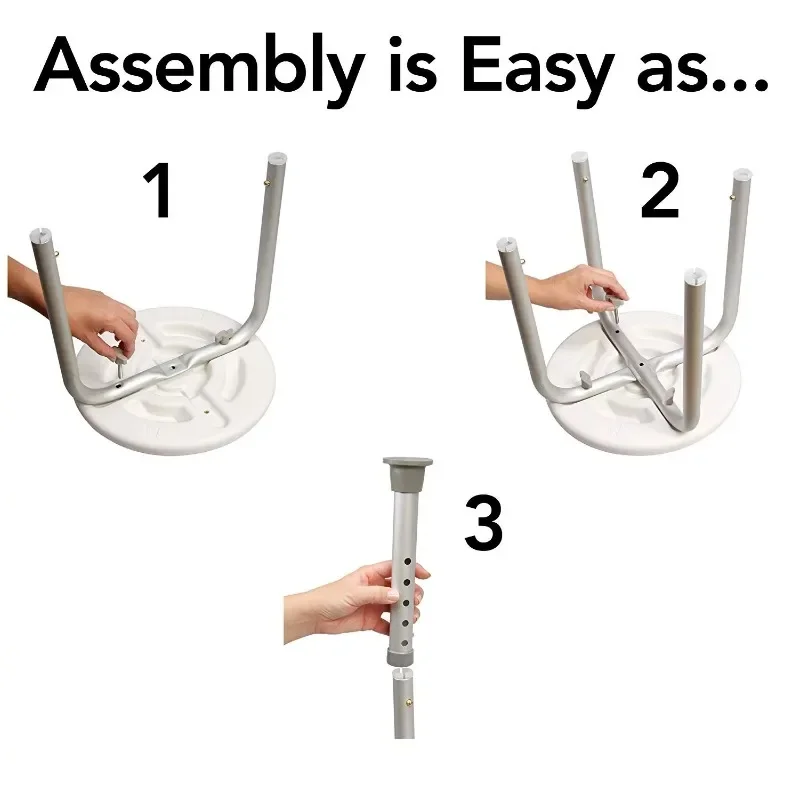 Assembly is Easy as...

1

2

3