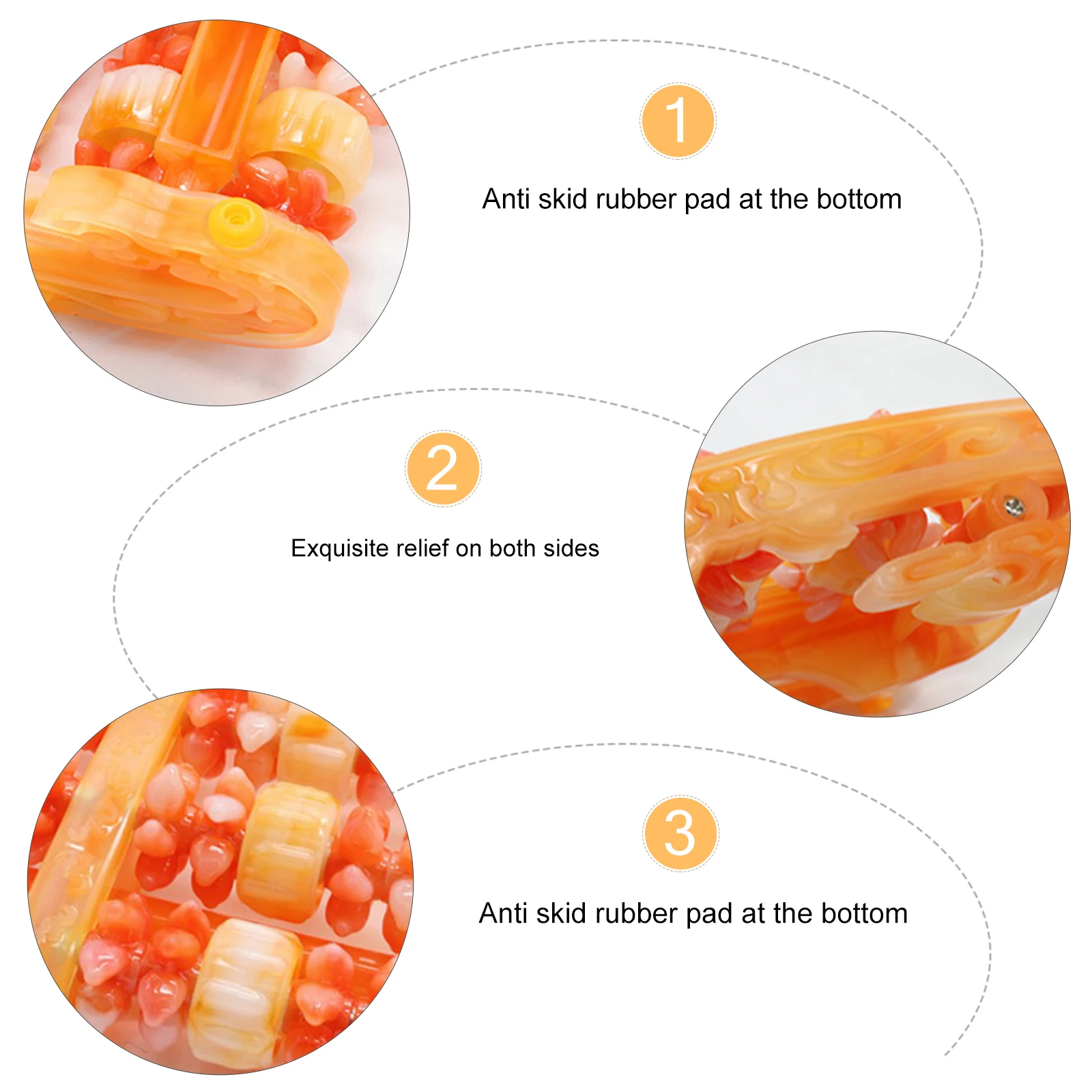 1

Anti skid rubber pad at the bottom

2

Exquisite relief on both sides

3

Anti skid rubber pad at the bottom