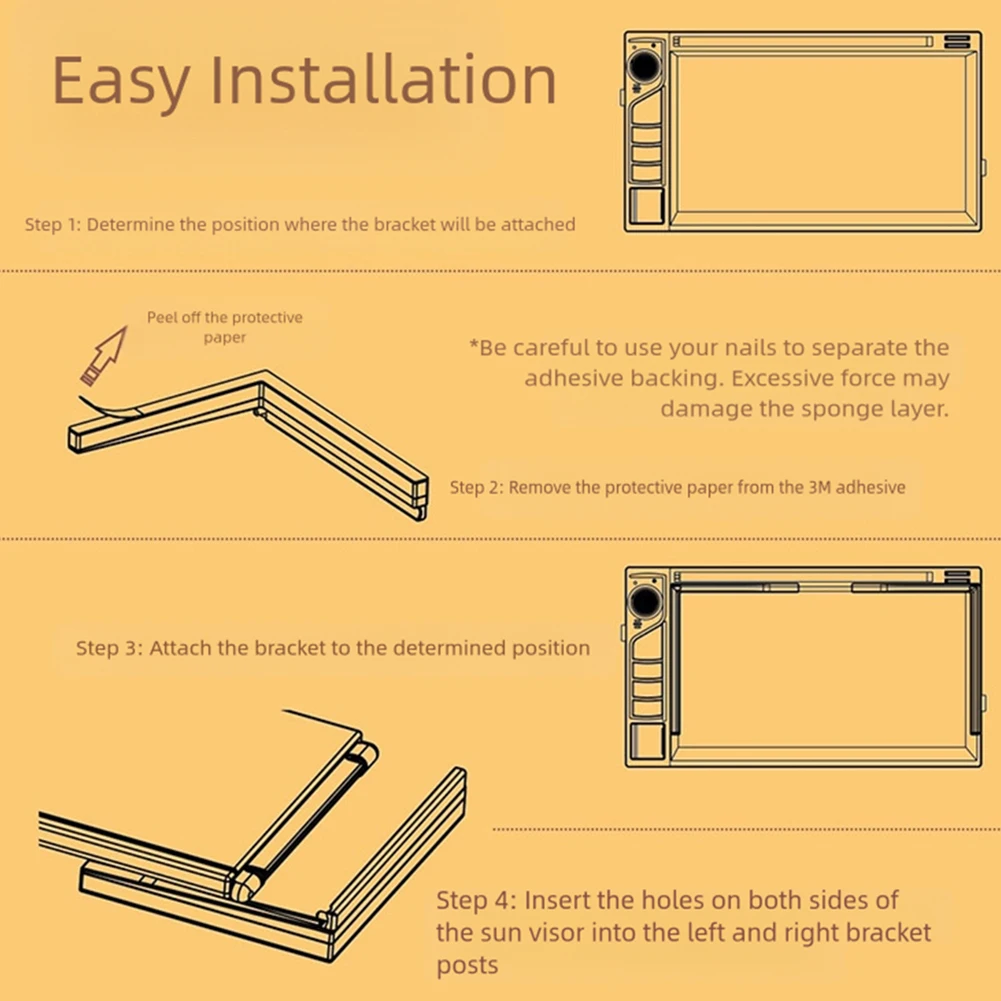 Easy Installation

Step 1: Determine the position where the bracket will be attached

Peel off the protective paper

*Be careful to use your nails to separate the adhesive backing. Excessive force may damage the sponge layer.

Step 2: Remove the protective paper from the 3M adhesive

Step 3: Attach the bracket to the determined position

Step 4: Insert the holes on both sides of the sun visor into the left and right bracket posts