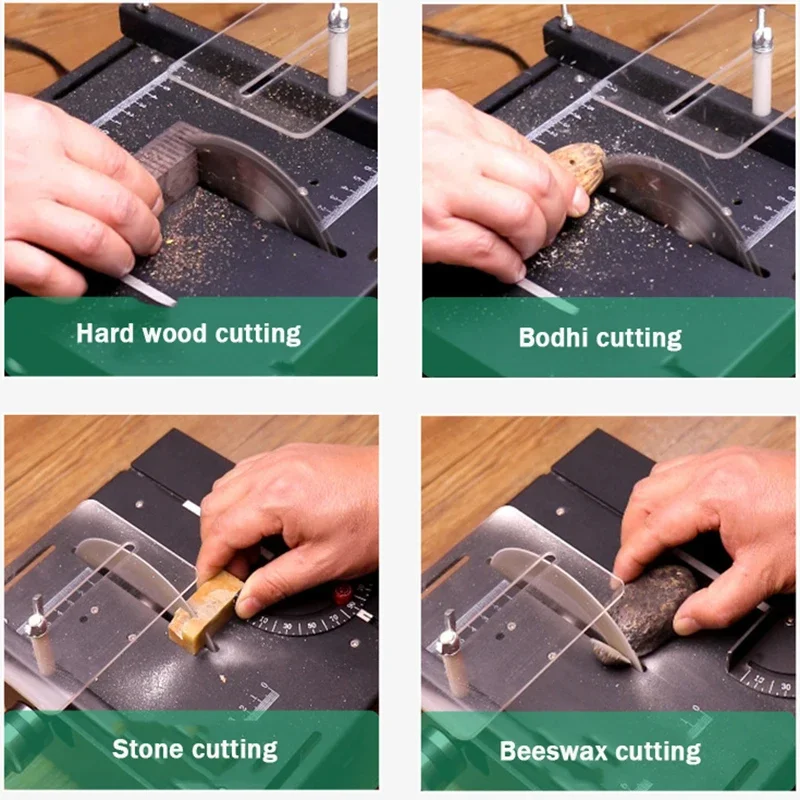 Hard wood cutting

Bodhi cutting

Stone cutting

Beeswax cutting