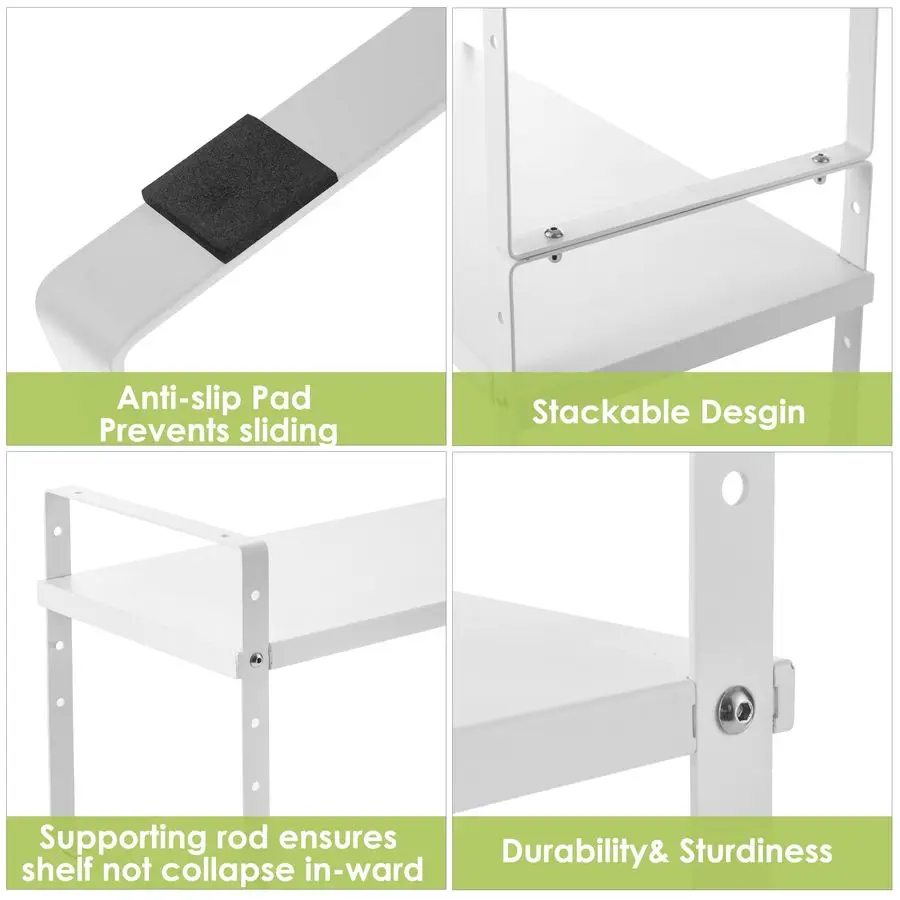 Anti-slip Pad
Prevents sliding

Stackable Desgin

Supporting rod ensures
shelf not collapse in-ward

Durability& Sturdiness