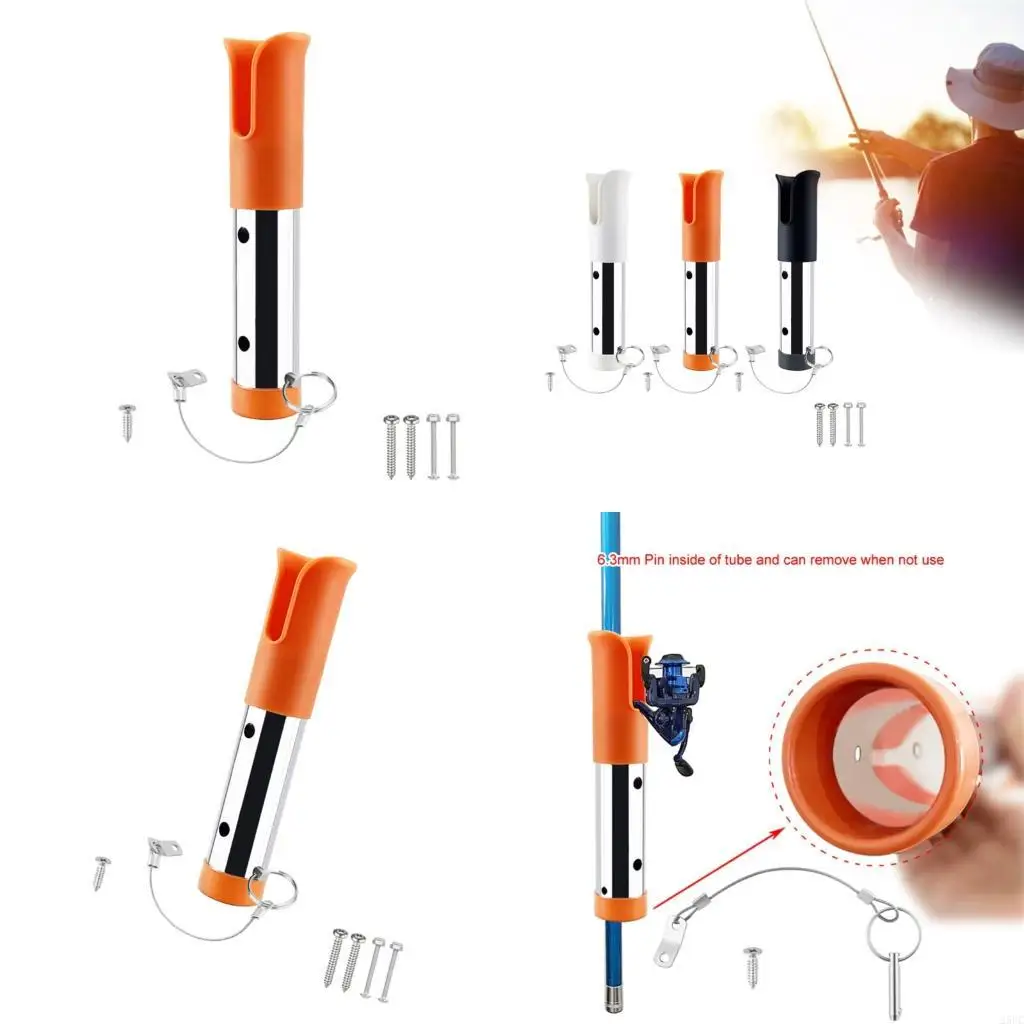 6.3mm Pin inside of tube and can remove when not use