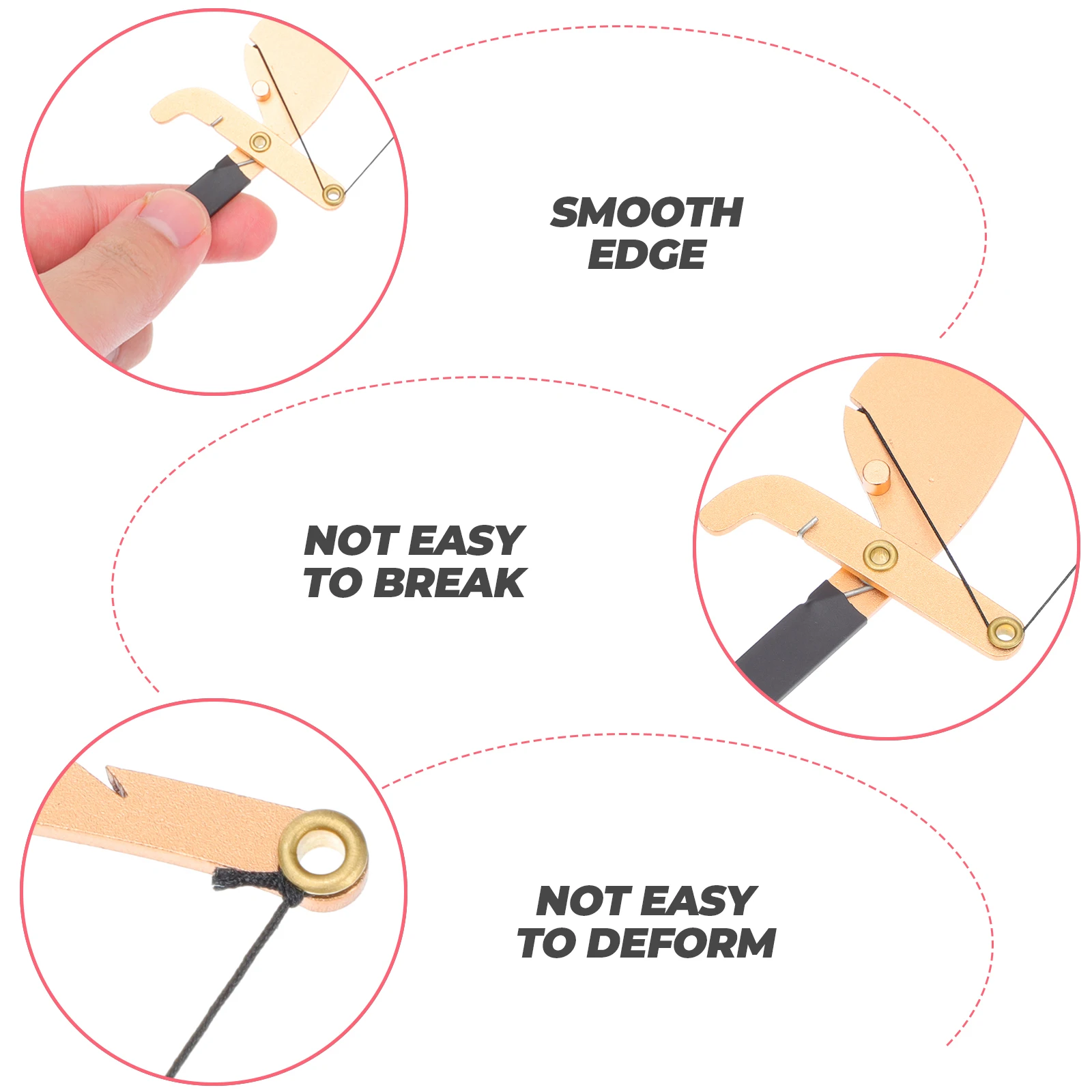 SMOOTH EDGE

NOT EASY TO BREAK

NOT EASY TO DEFORM