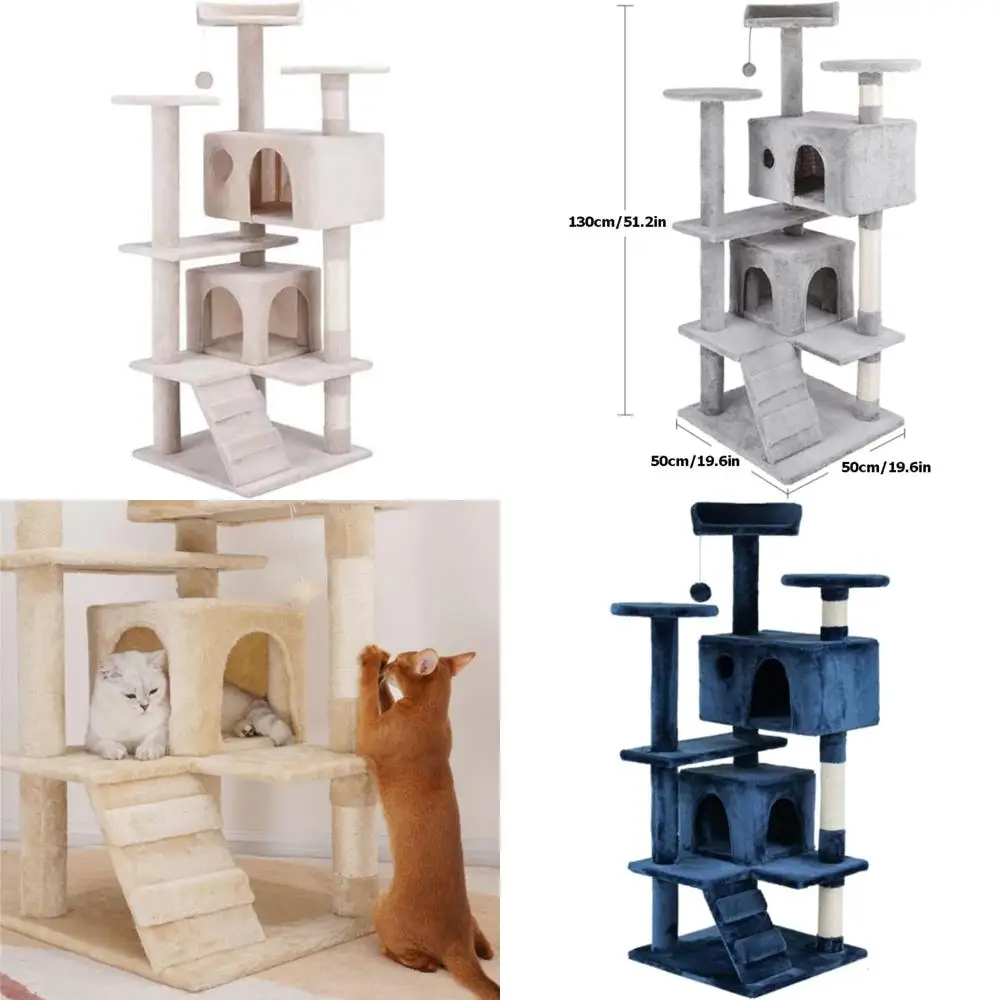 130cm/51.2in

50cm/19.6in

50cm/19.6in