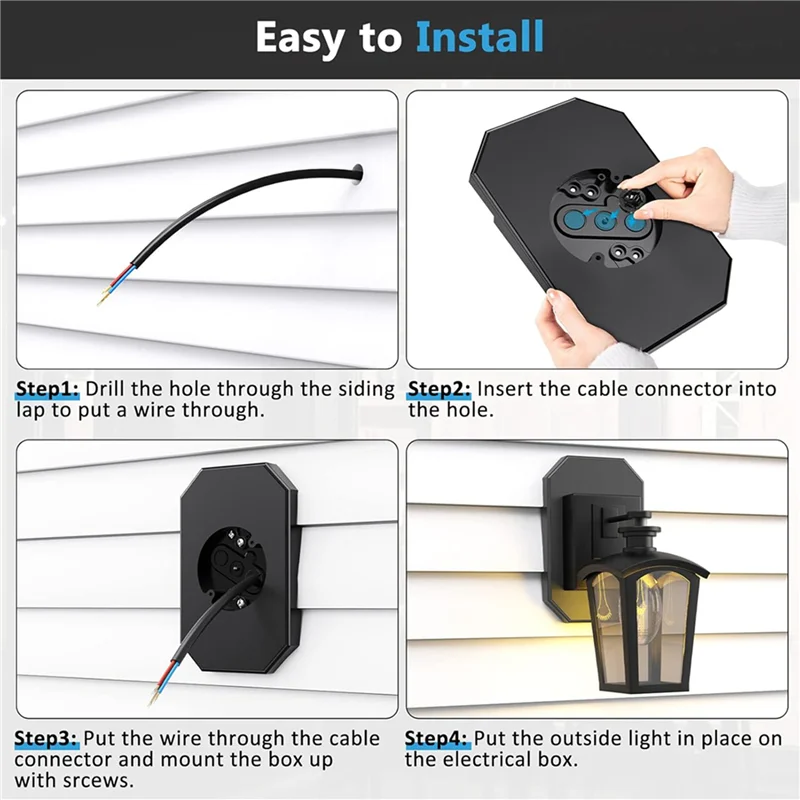 Easy to Install

Step1: Drill the hole through the siding lap to put a wire through.

Step2: Insert the cable connector into the hole.

Step3: Put the wire through the cable connector and mount the box up with srcews.

Step4: Put the outside light in place on the electrical box.